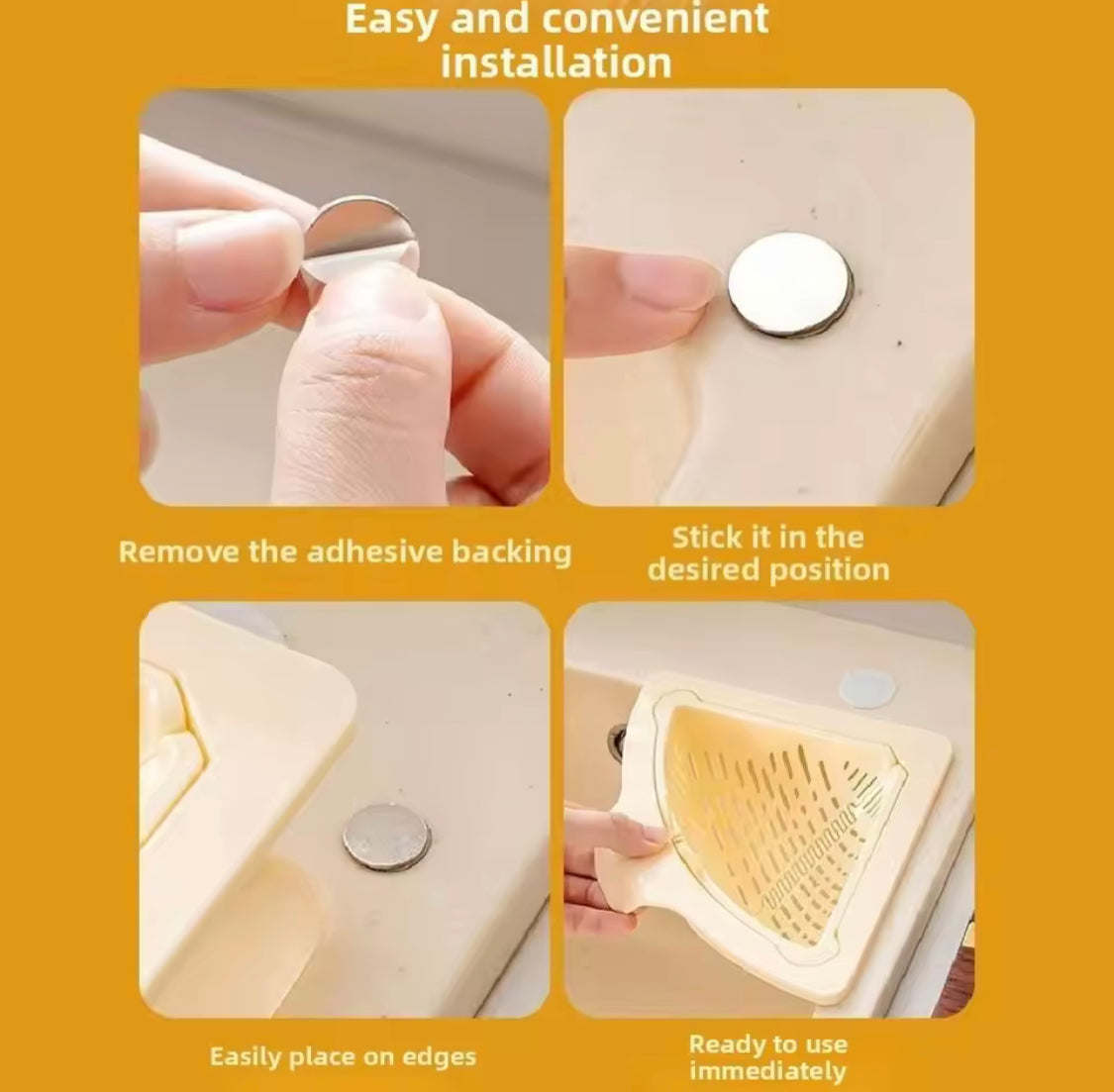 Easy and convenient installation

Remove the adhesive backing

Stick it in the desired position

Easily place on edges

Ready to use immediately