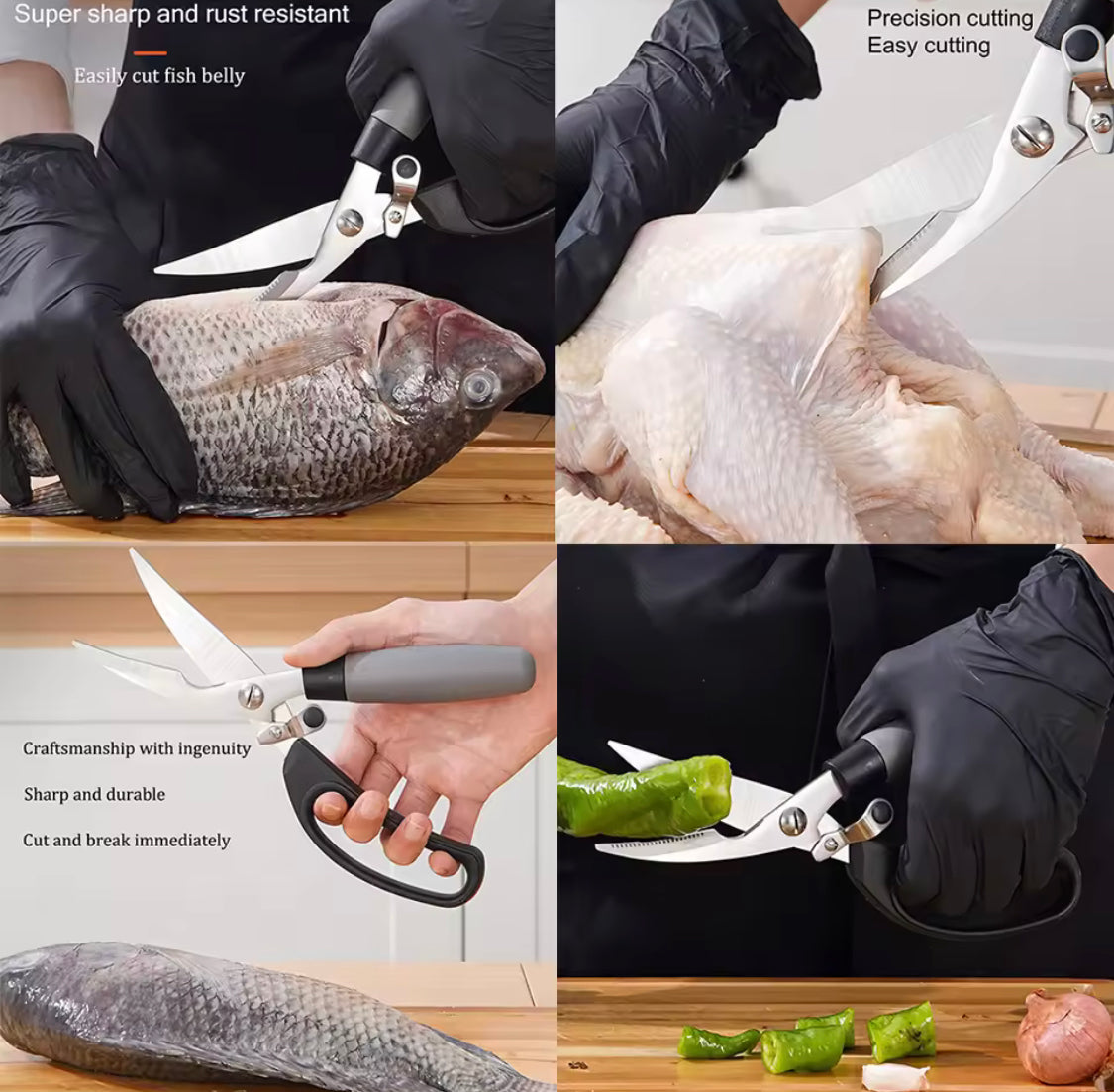 Super sharp and rust resistant

Easily cut fish belly

Precision cutting
Easy cutting

Craftsmanship with ingenuity

Sharp and durable

Cut and break immediately