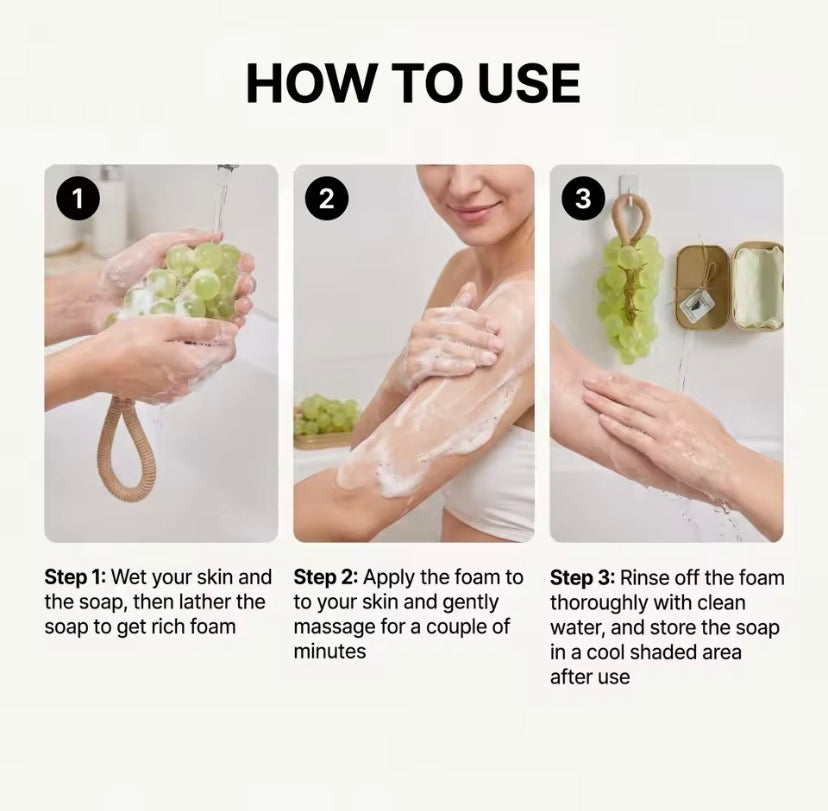 HOW TO USE

1

2

3

**Step 1:** Wet your skin and the soap, then lather the soap to get rich foam

**Step 2:** Apply the foam to to your skin and gently massage for a couple of minutes

**Step 3:** Rinse off the foam thoroughly with clean water, and store the soap in a cool shaded area after use