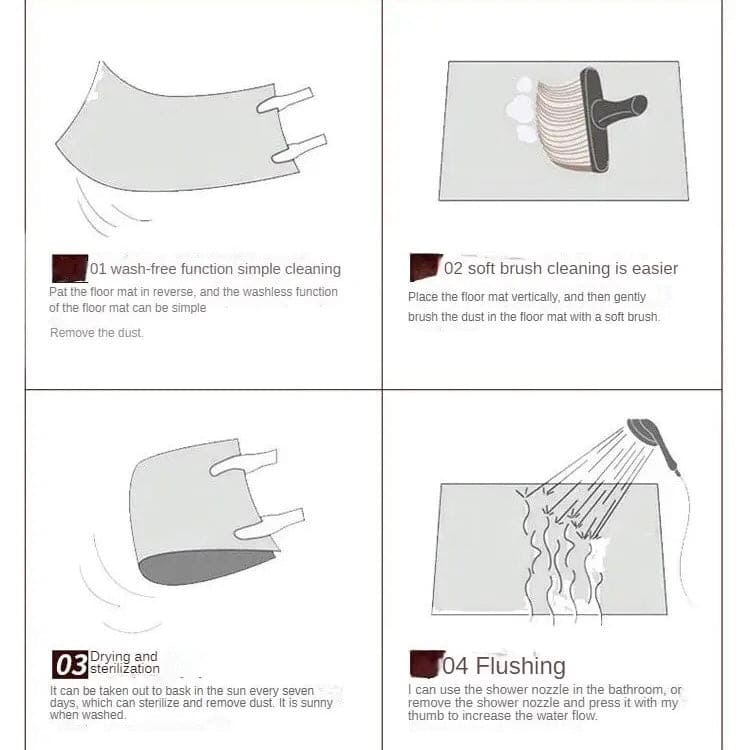 01 wash-free function simple cleaning

Pat the floor mat in reverse, and the washless function of the floor mat can be simple

Remove the dust.

02 soft brush cleaning is easier

Place the floor mat vertically, and then gently brush the dust in the floor mat with a soft brush.

03 Drying and sterilization

It can be taken out to bask in the sun every seven days, which can sterilize and remove dust. It is sunny when washed.

04 Flushing

I can use the shower nozzle in the bathroom, or remove the shower nozzle and press it with my thumb to increase the water flow.