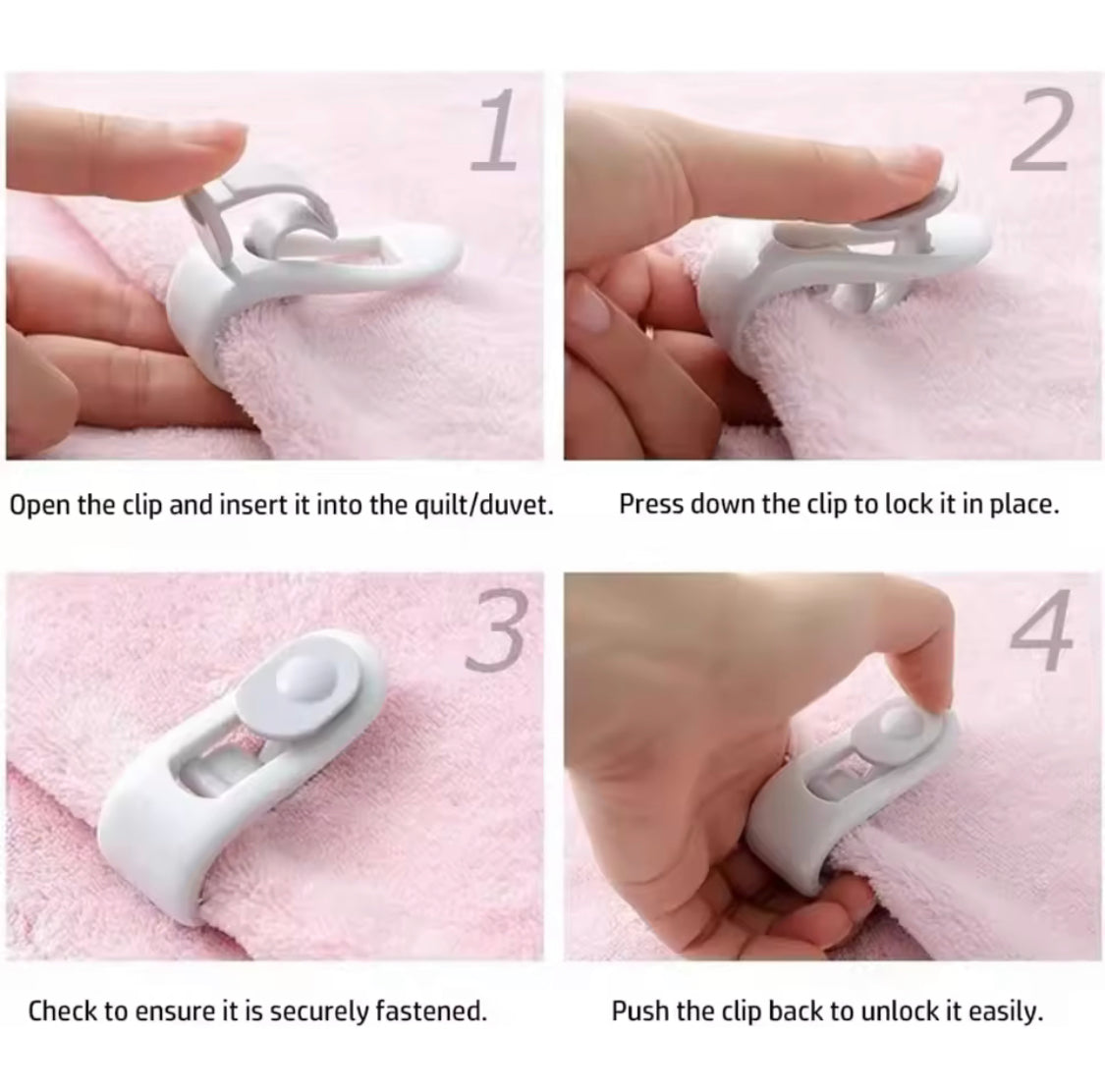 1

Open the clip and insert it into the quilt/duvet.

2

Press down the clip to lock it in place.

3

Check to ensure it is securely fastened.

4

Push the clip back to unlock it easily.