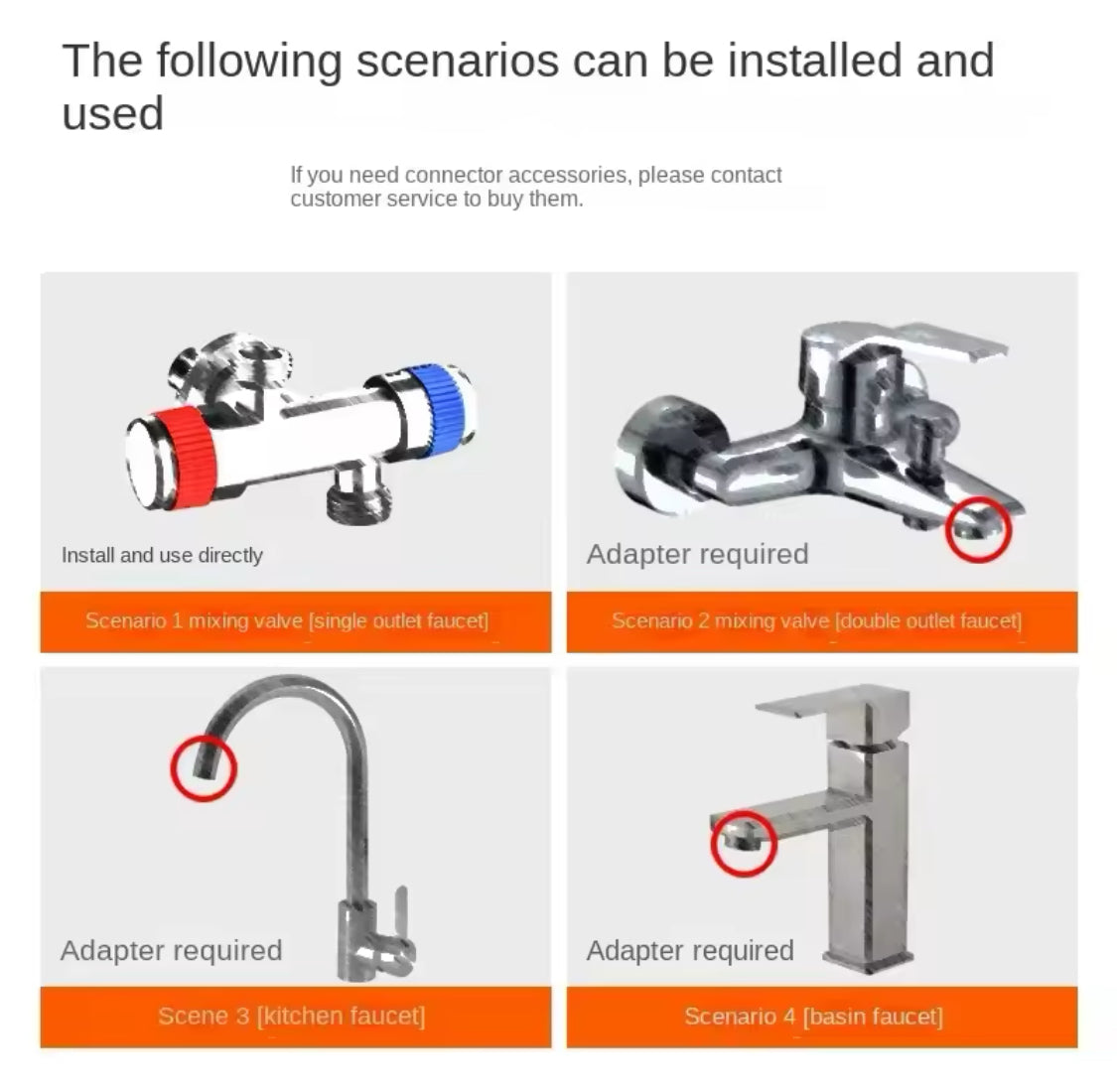 The following scenarios can be installed and used

If you need connector accessories, please contact customer service to buy them.

Install and use directly

Scenario 1 mixing valve [single outlet faucet]

Adapter required

Scenario 2 mixing valve [double outlet faucet]

Adapter required

Scene 3 [kitchen faucet]

Adapter required

Scenario 4 [basin faucet]