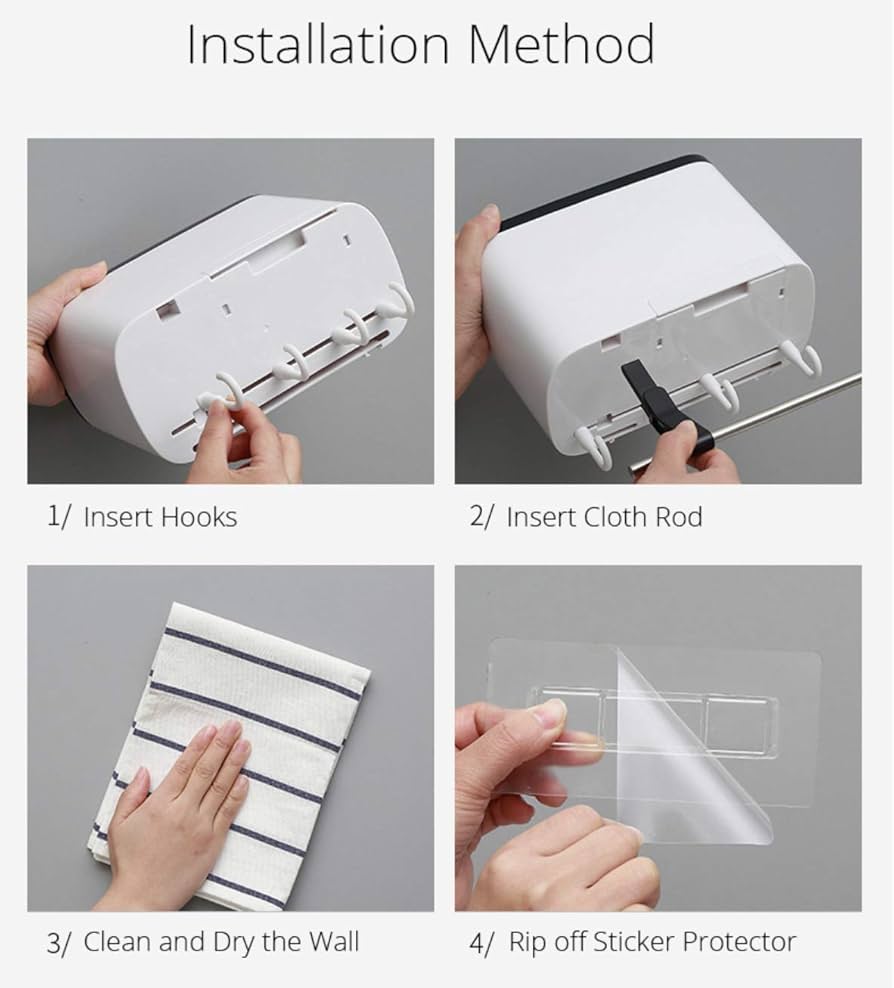 Installation Method

1/ Insert Hooks

2/ Insert Cloth Rod

3/ Clean and Dry the Wall

4/ Rip off Sticker Protector