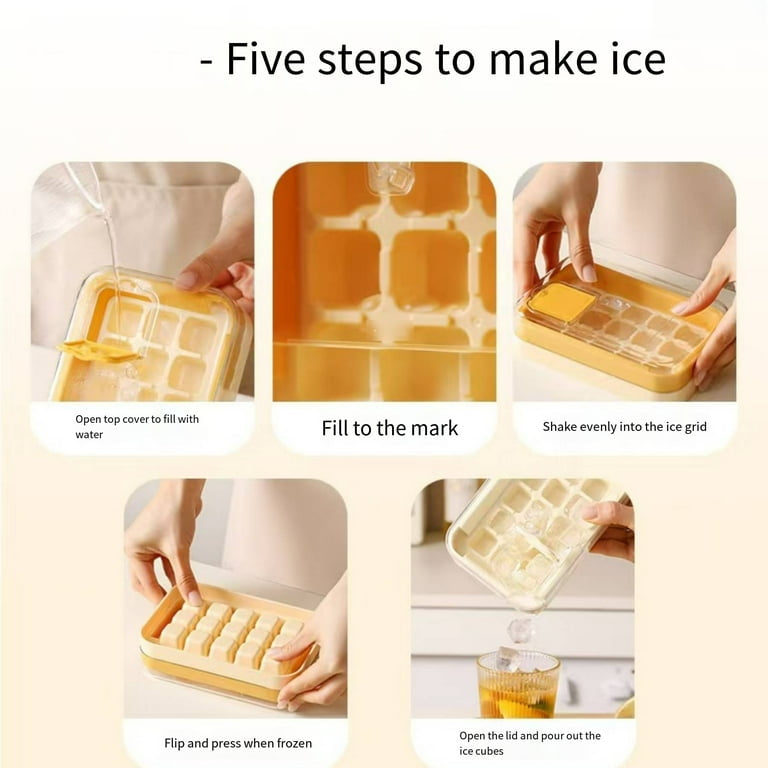 - Five steps to make ice

Open top cover to fill with water

Fill to the mark

Shake evenly into the ice grid

Flip and press when frozen

Open the lid and pour out the ice cubes