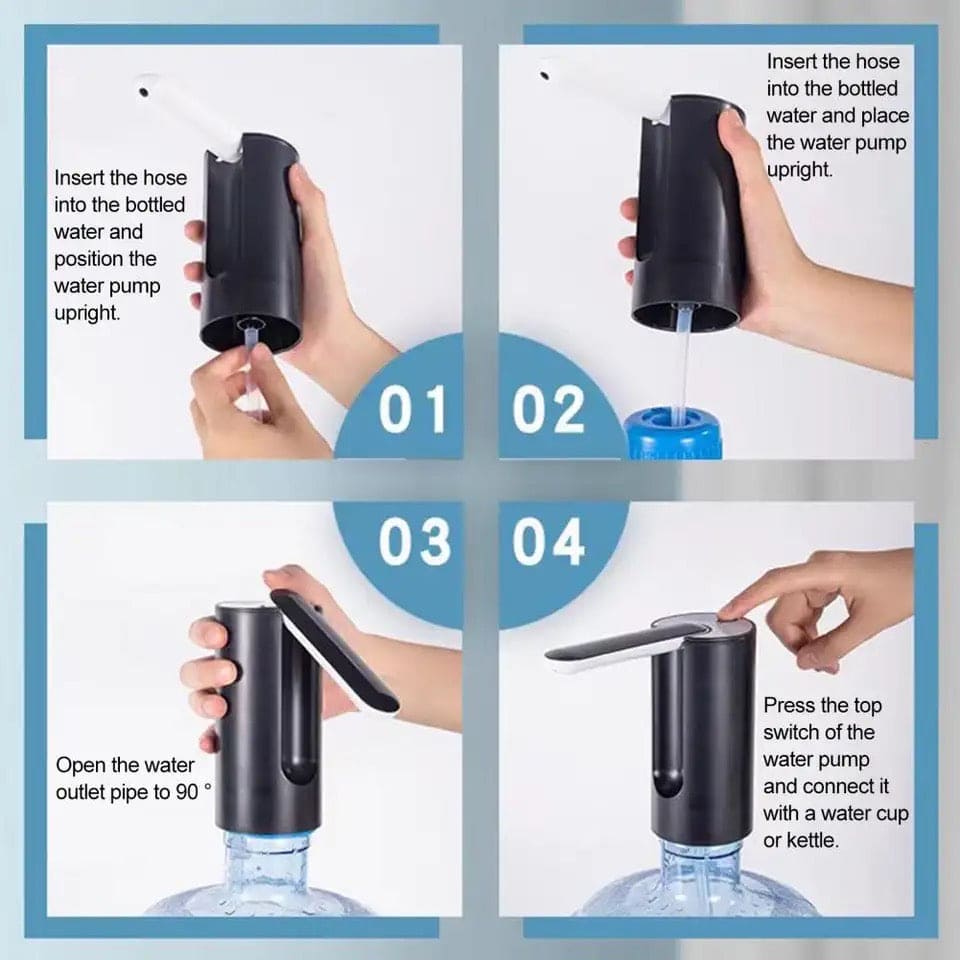 Insert the hose into the bottled water and position the water pump upright.

01

Insert the hose into the bottled water and place the water pump upright.

02

03

Open the water outlet pipe to 90 °

04

Press the top switch of the water pump and connect it with a water cup or kettle.