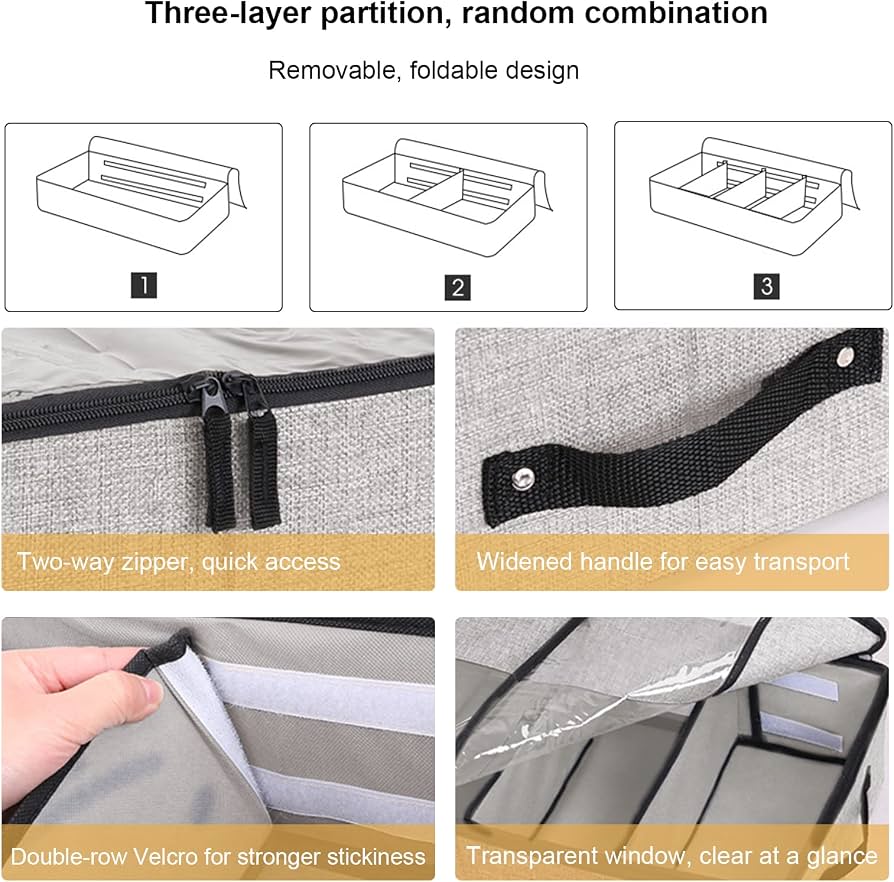 Three-layer partition, random combination

Removable, foldable design

1

2

3

Two-way zipper, quick access

Widened handle for easy transport

Double-row Velcro for stronger stickiness

Transparent window, clear at a glance