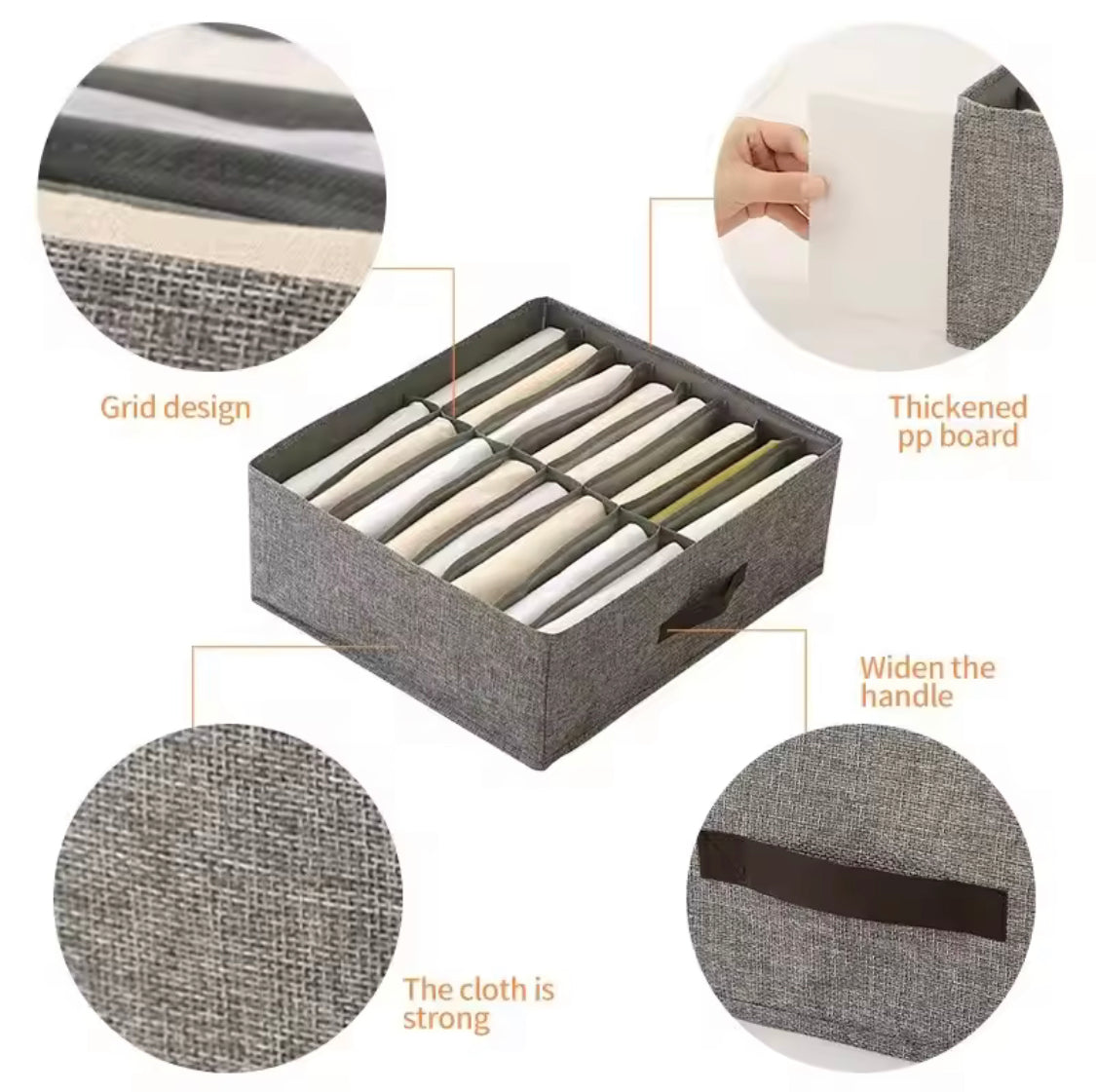 Grid design

Thickened pp board

Widen the handle

The cloth is strong