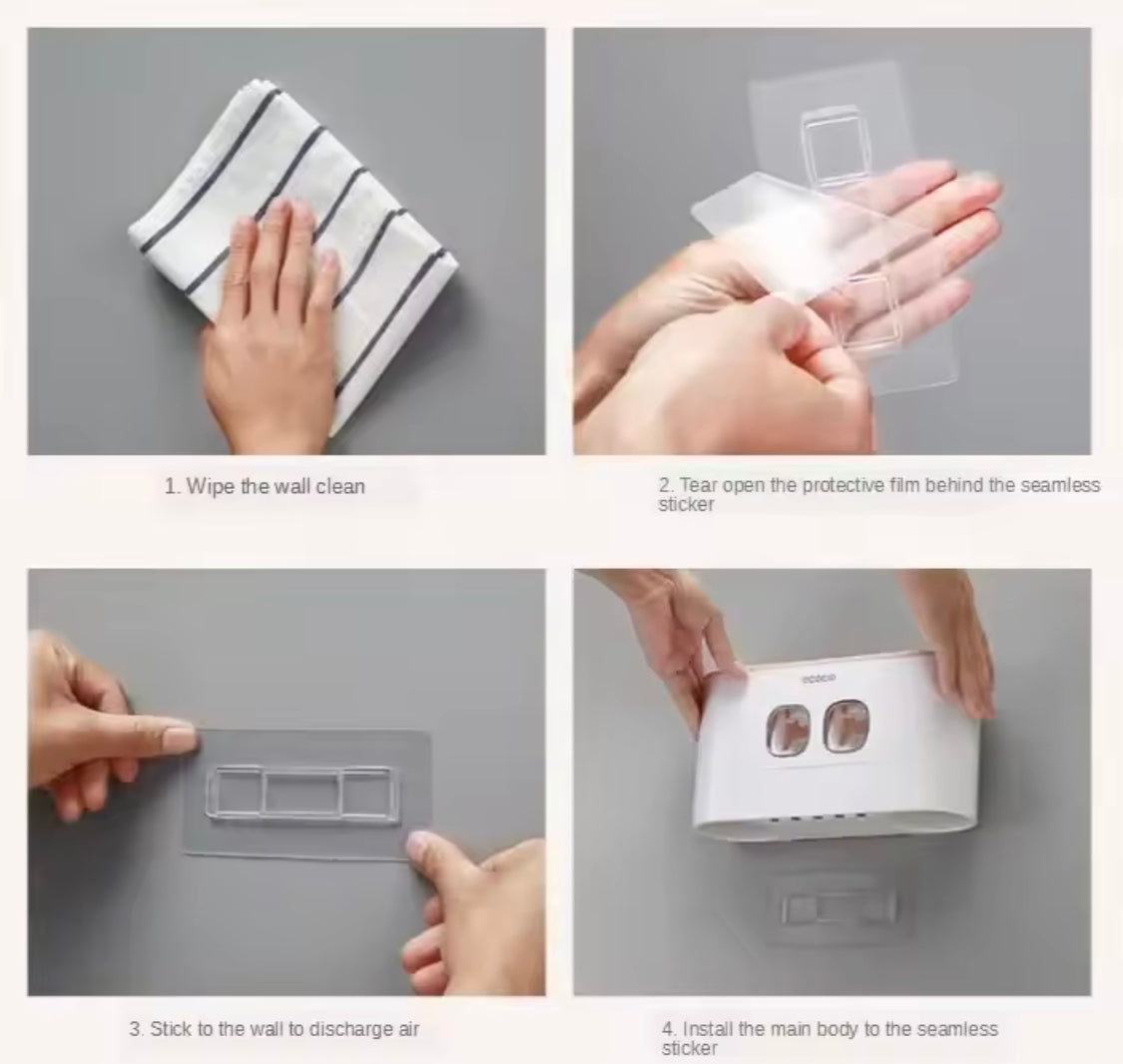 1. Wipe the wall clean

2. Tear open the protective film behind the seamless sticker

3. Stick to the wall to discharge air

ecoco

4. Install the main body to the seamless sticker