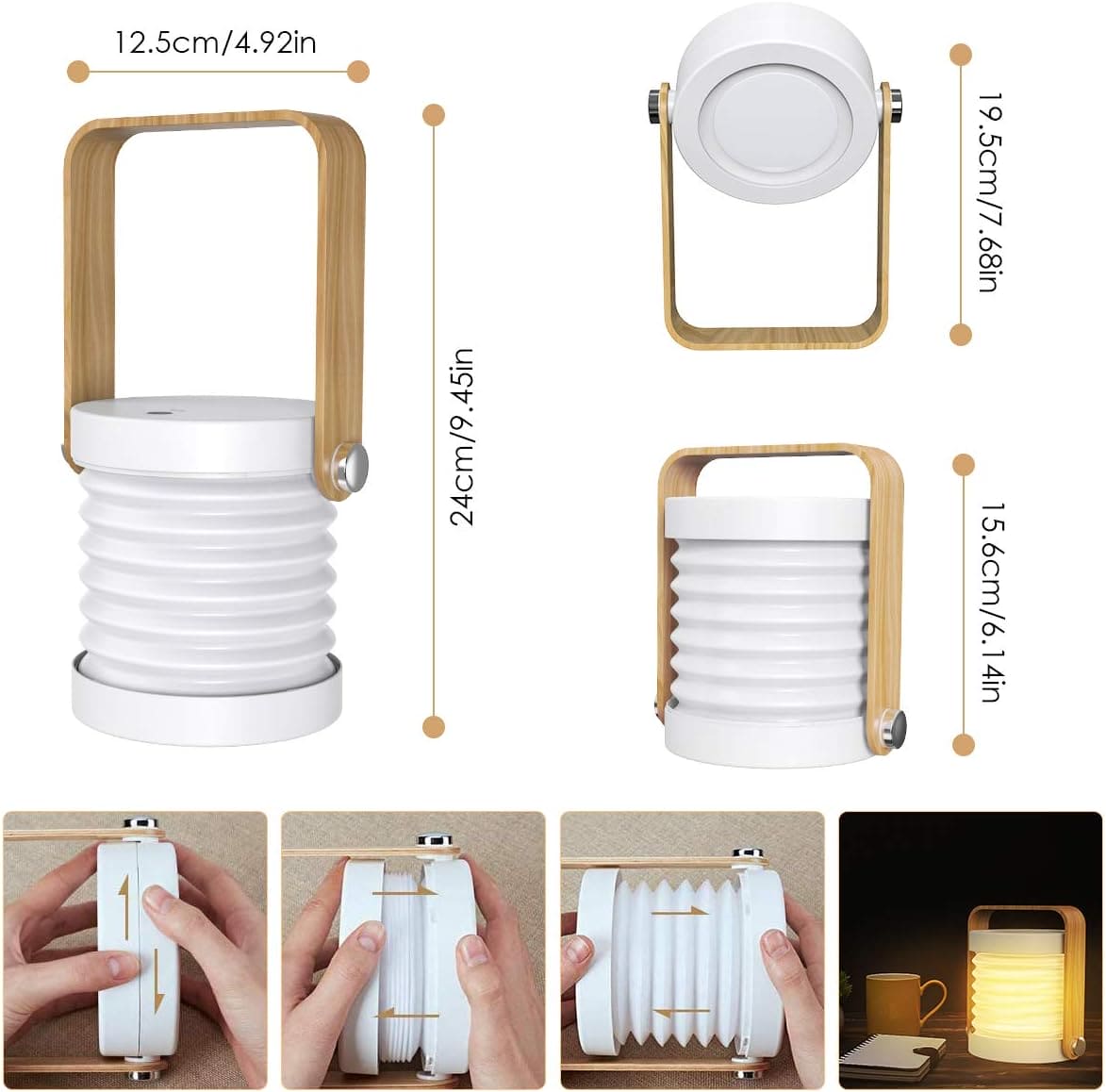 12.5cm/4.92in

24cm/9.45in

19.5cm/7.68in

15.6cm/6.14in