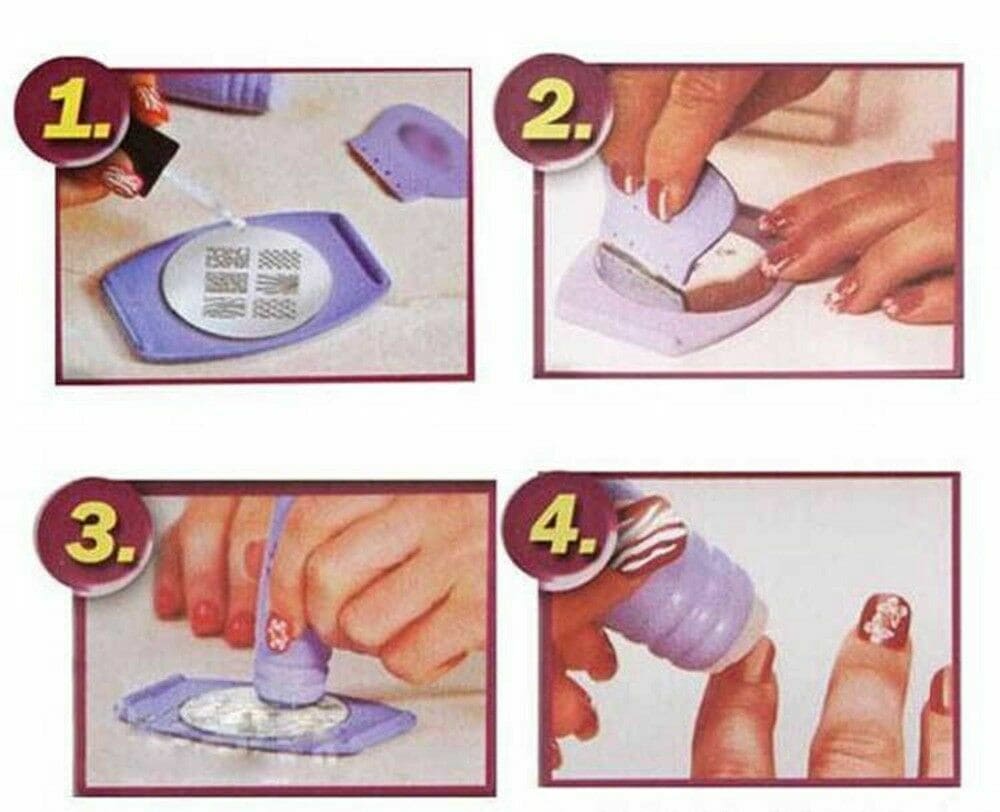 1.

2.

3.

4.