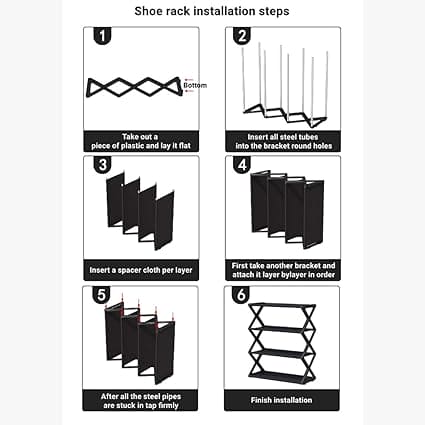 Shoe rack installation steps

1

Bottom

Take out a piece of plastic and lay it flat

2

Insert all steel tubes into the bracket round holes

3

Insert a spacer cloth per layer

4

First take another bracket and attach it layer bylayer in order

5

After all the steel pipes are stuck in tap firmly

6

Finish installation