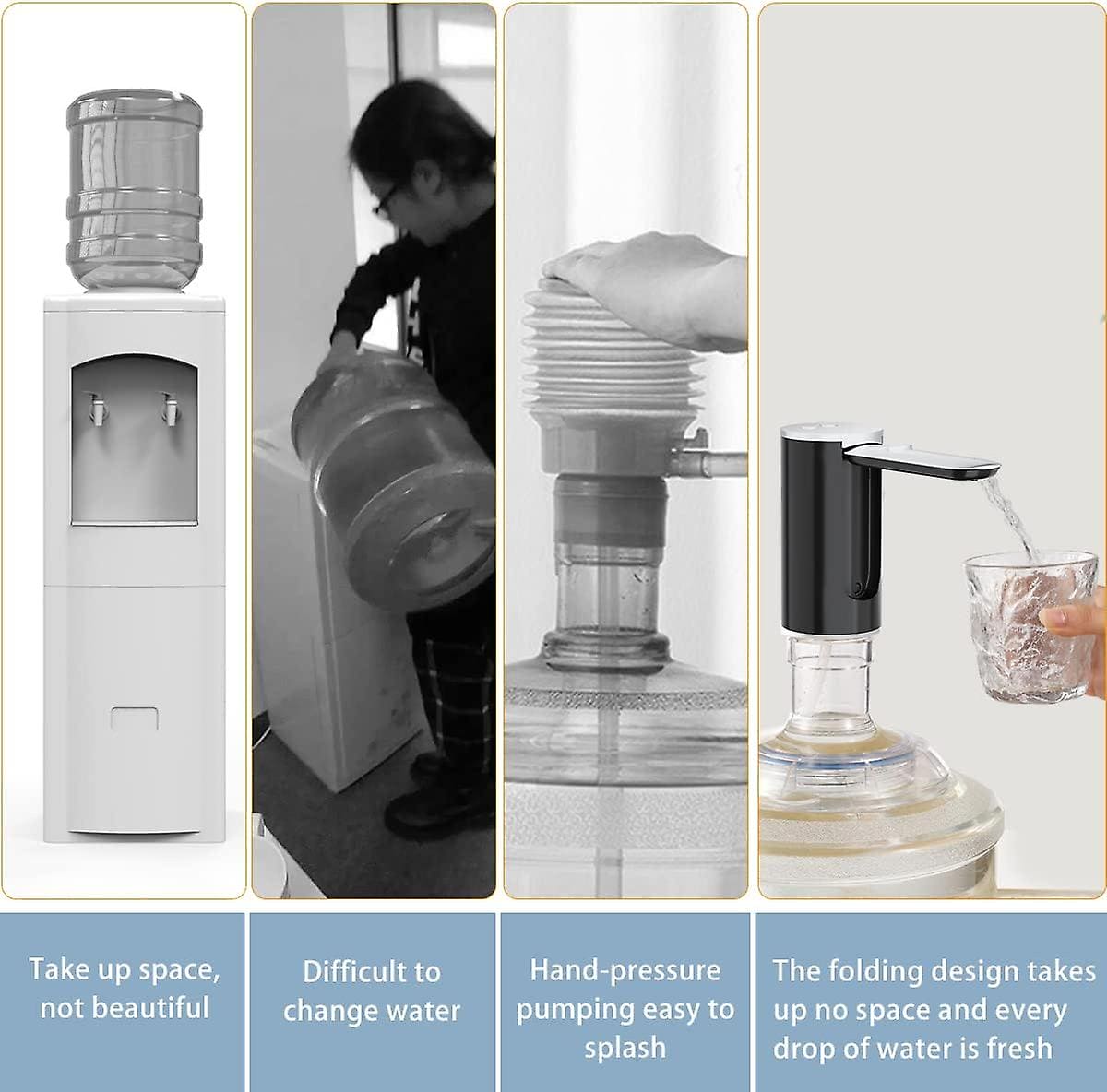 Take up space, not beautiful

Difficult to change water

Hand-pressure pumping easy to splash

The folding design takes up no space and every drop of water is fresh