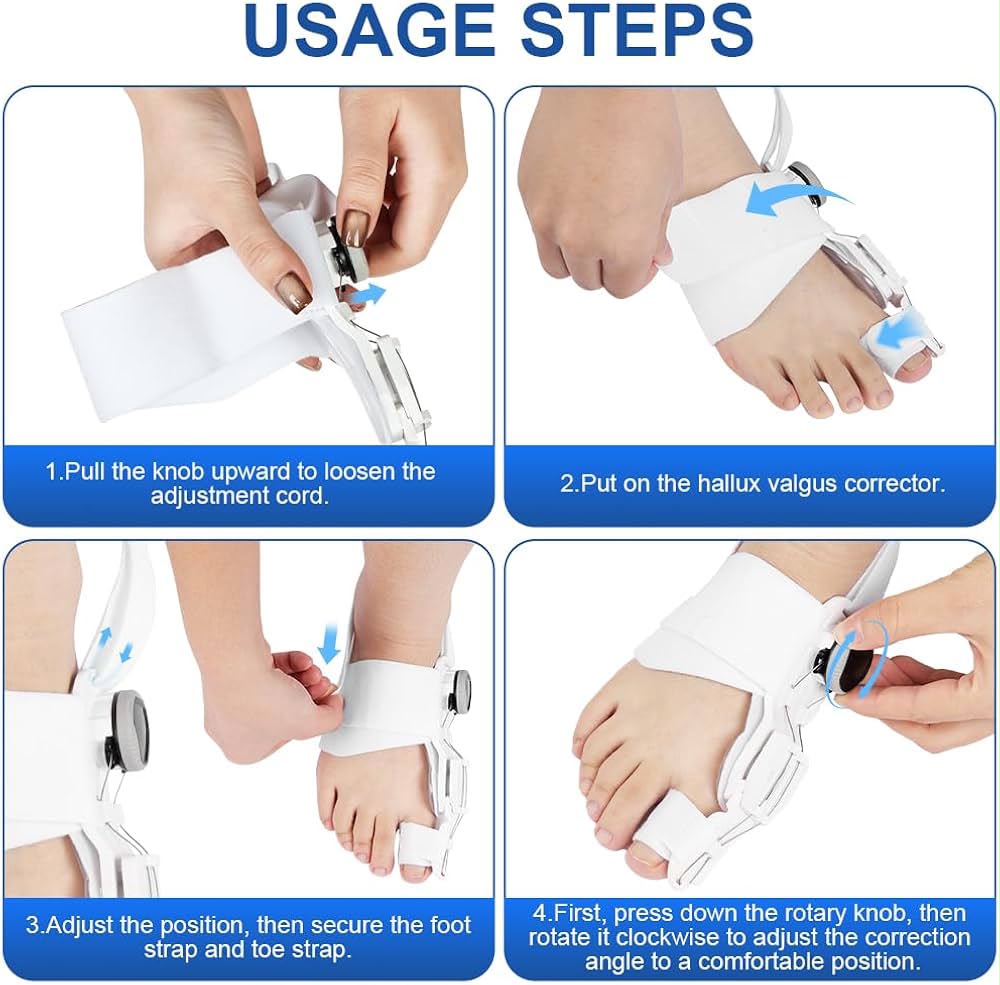 USAGE STEPS

1.Pull the knob upward to loosen the adjustment cord.

2.Put on the hallux valgus corrector.

3.Adjust the position, then secure the foot strap and toe strap.

4.First, press down the rotary knob, then rotate it clockwise to adjust the correction angle to a comfortable position.