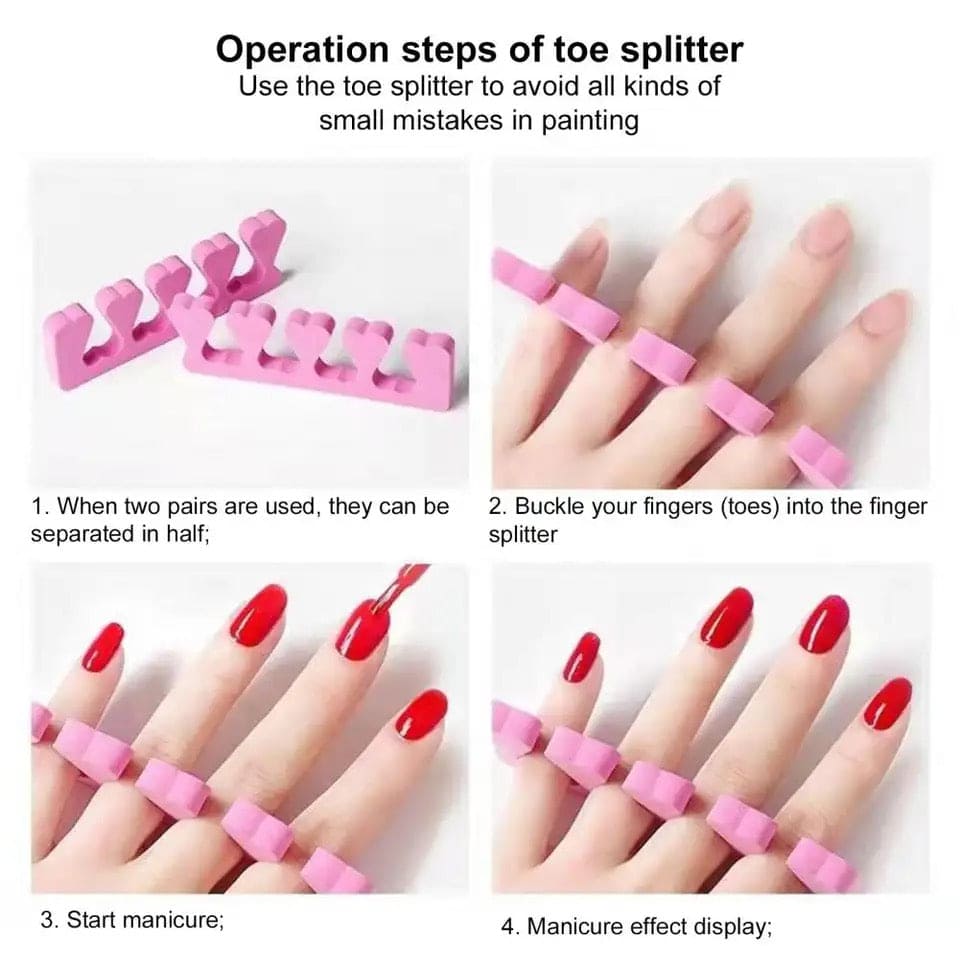 Operation steps of toe splitter
Use the toe splitter to avoid all kinds of small mistakes in painting

1. When two pairs are used, they can be separated in half;

2. Buckle your fingers (toes) into the finger splitter

3. Start manicure;

4. Manicure effect display;