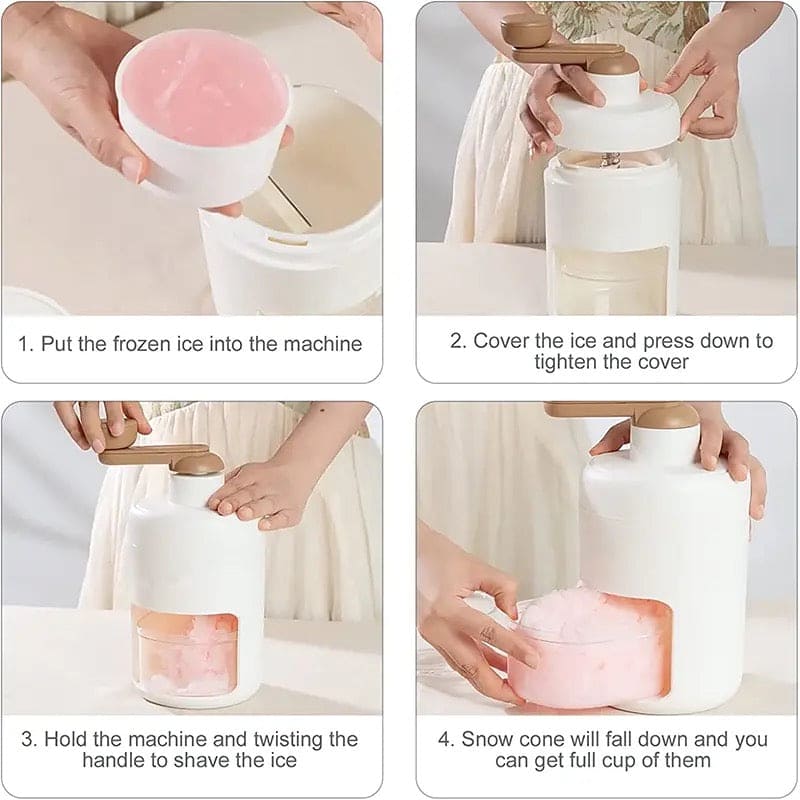 1. Put the frozen ice into the machine

2. Cover the ice and press down to tighten the cover

3. Hold the machine and twisting the handle to shave the ice

4. Snow cone will fall down and you can get full cup of them