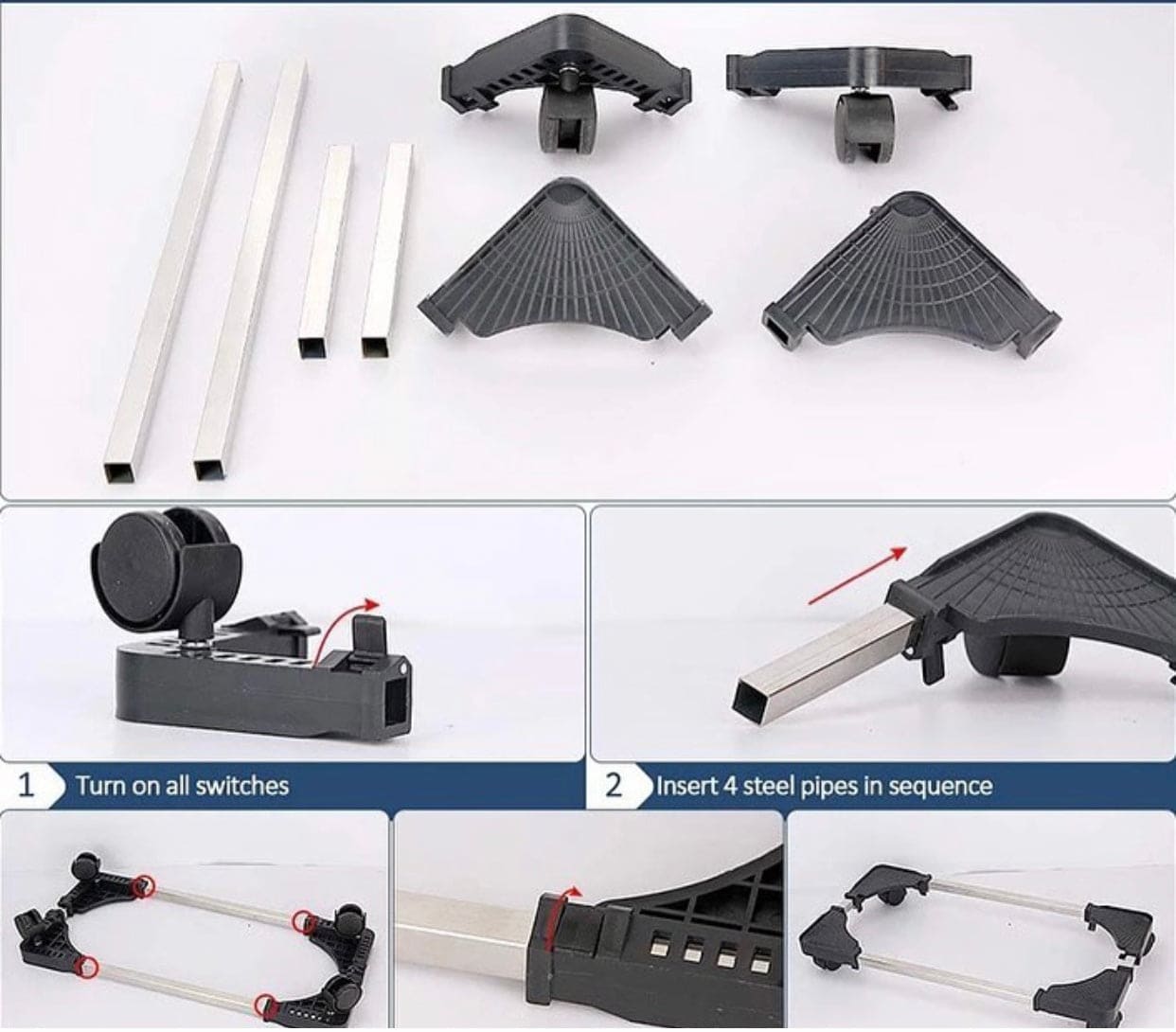 1 Turn on all switches

2 Insert 4 steel pipes in sequence