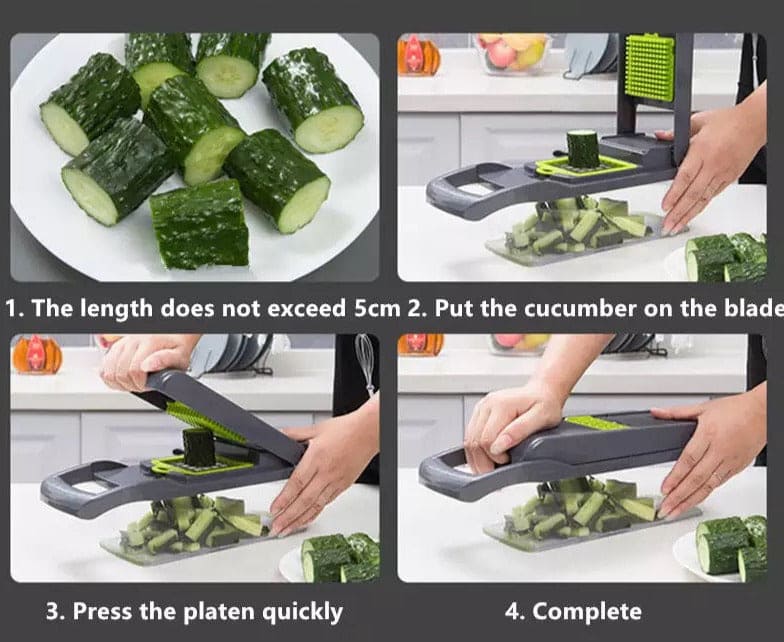 1. The length does not exceed 5cm 2. Put the cucumber on the blade

3. Press the platen quickly

4. Complete