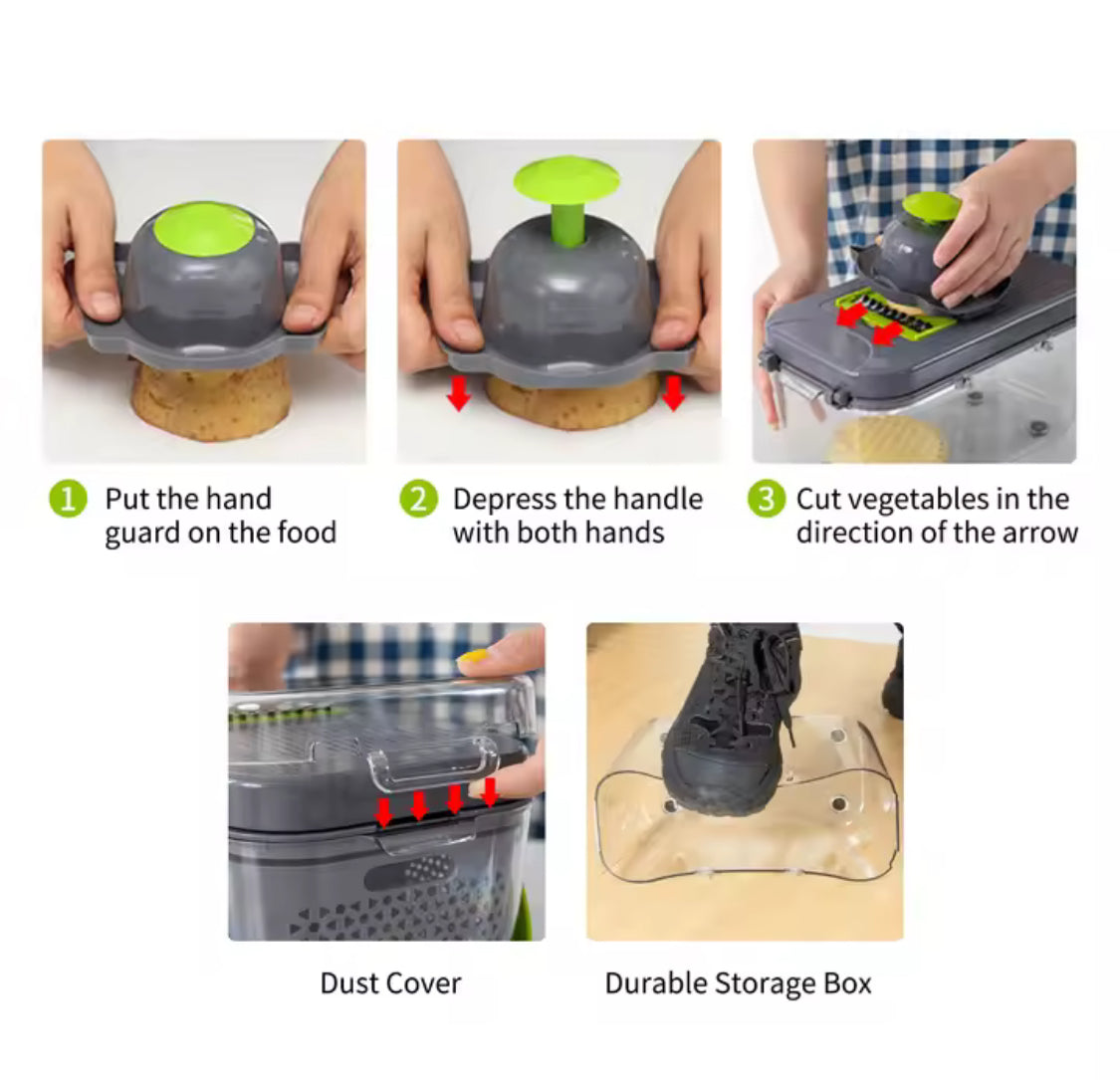 1 Put the hand guard on the food

2 Depress the handle with both hands

3 Cut vegetables in the direction of the arrow

Dust Cover

Durable Storage Box