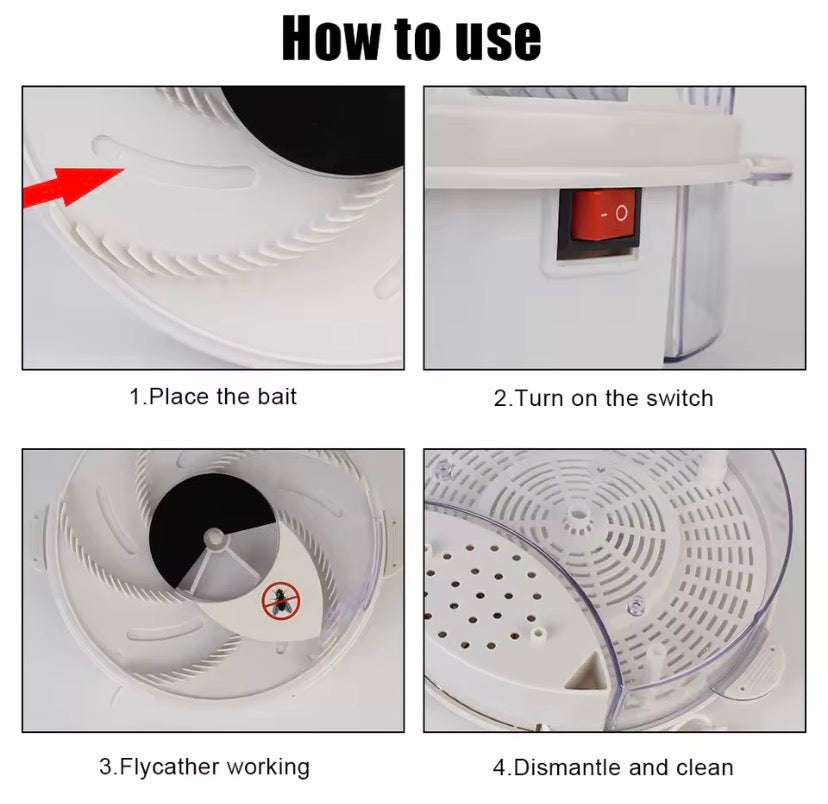 How to use

- O

1.Place the bait

2.Turn on the switch

3.Flycather working

4.Dismantle and clean