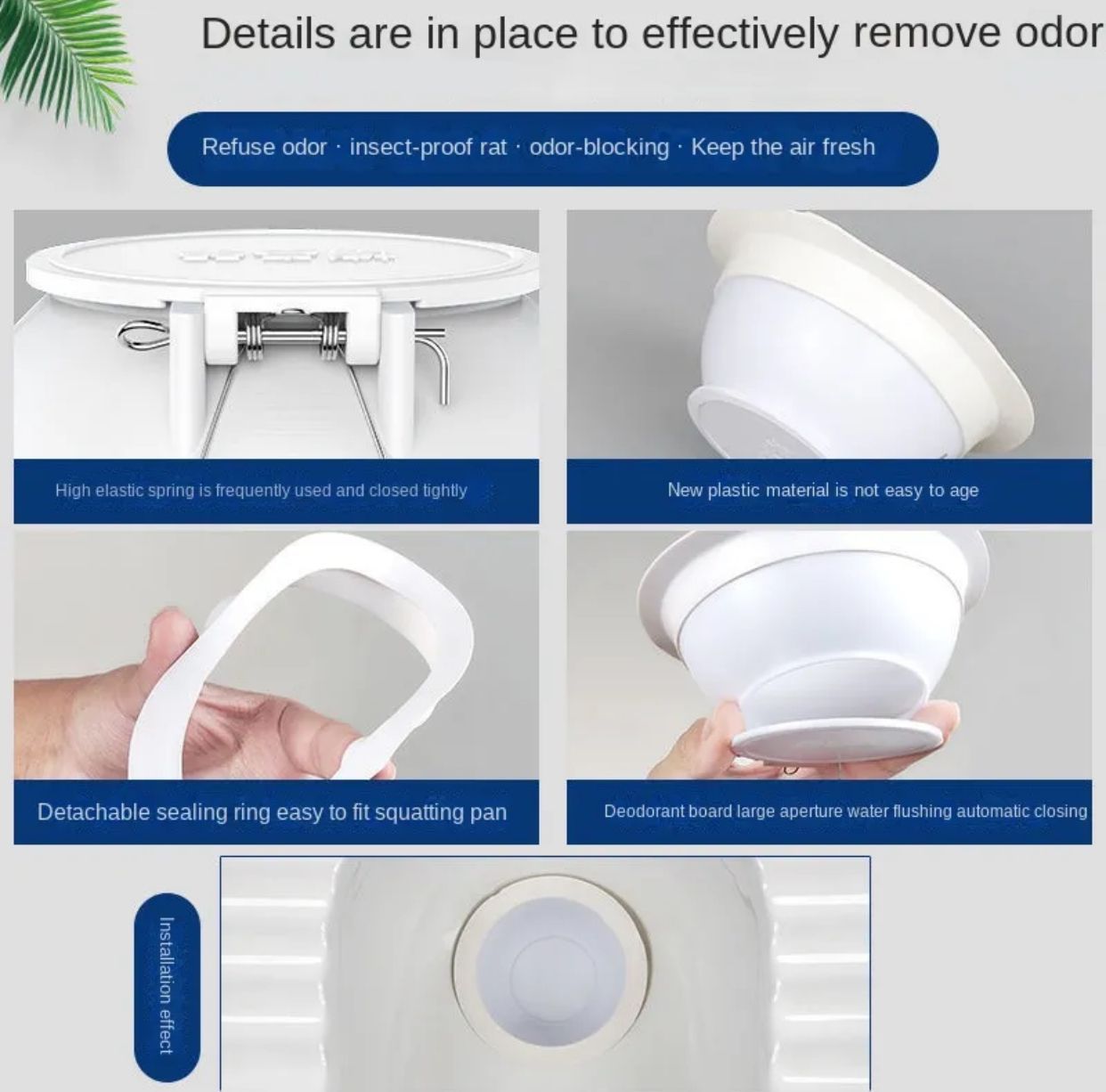 Details are in place to effectively remove odor

Refuse odor · insect-proof rat · odor-blocking · Keep the air fresh

High elastic spring is frequently used and closed tightly

New plastic material is not easy to age

Detachable sealing ring easy to fit squatting pan

Deodorant board large aperture water flushing automatic closing

Installation effect