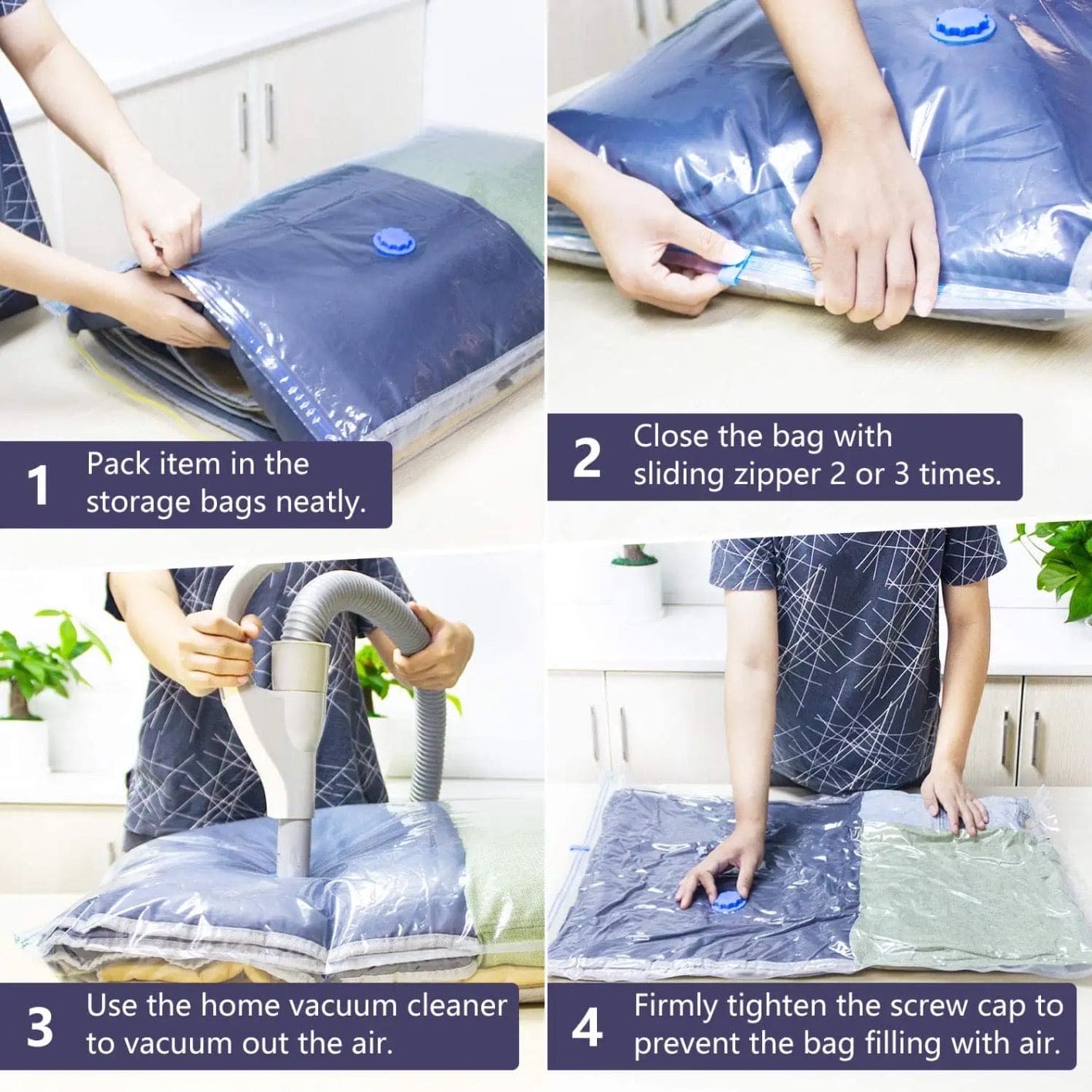 1 Pack item in the storage bags neatly.

2 Close the bag with sliding zipper 2 or 3 times.

3 Use the home vacuum cleaner to vacuum out the air.

4 Firmly tighten the screw cap to prevent the bag filling with air.