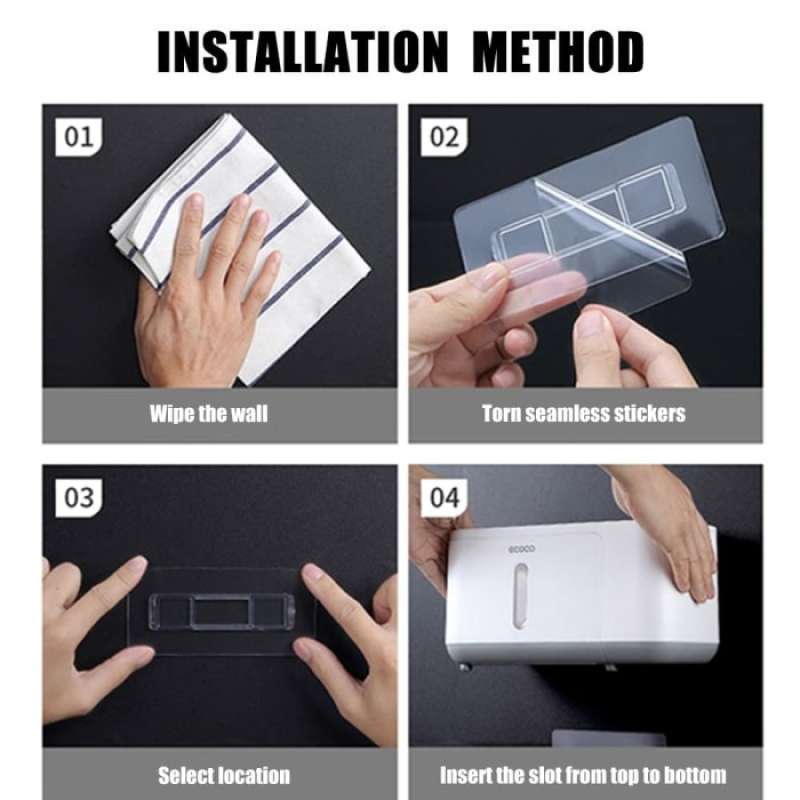 INSTALLATION METHOD

01

Wipe the wall

02

Torn seamless stickers

03

Select location

04

ecoco

Insert the slot from top to bottom