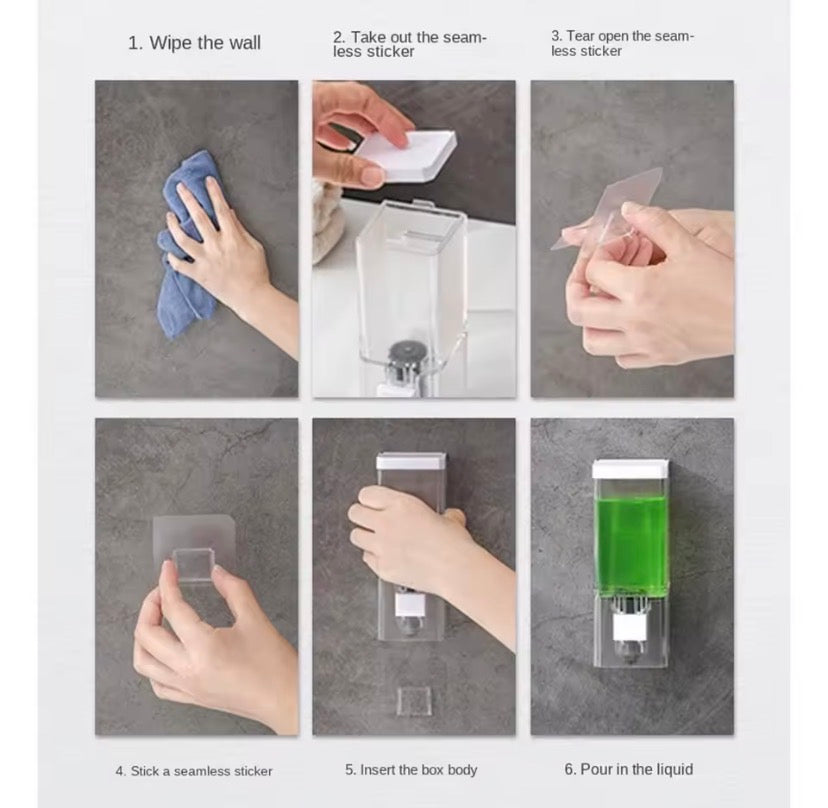 1. Wipe the wall

2. Take out the seamless sticker

3. Tear open the seamless sticker

4. Stick a seamless sticker

5. Insert the box body

6. Pour in the liquid