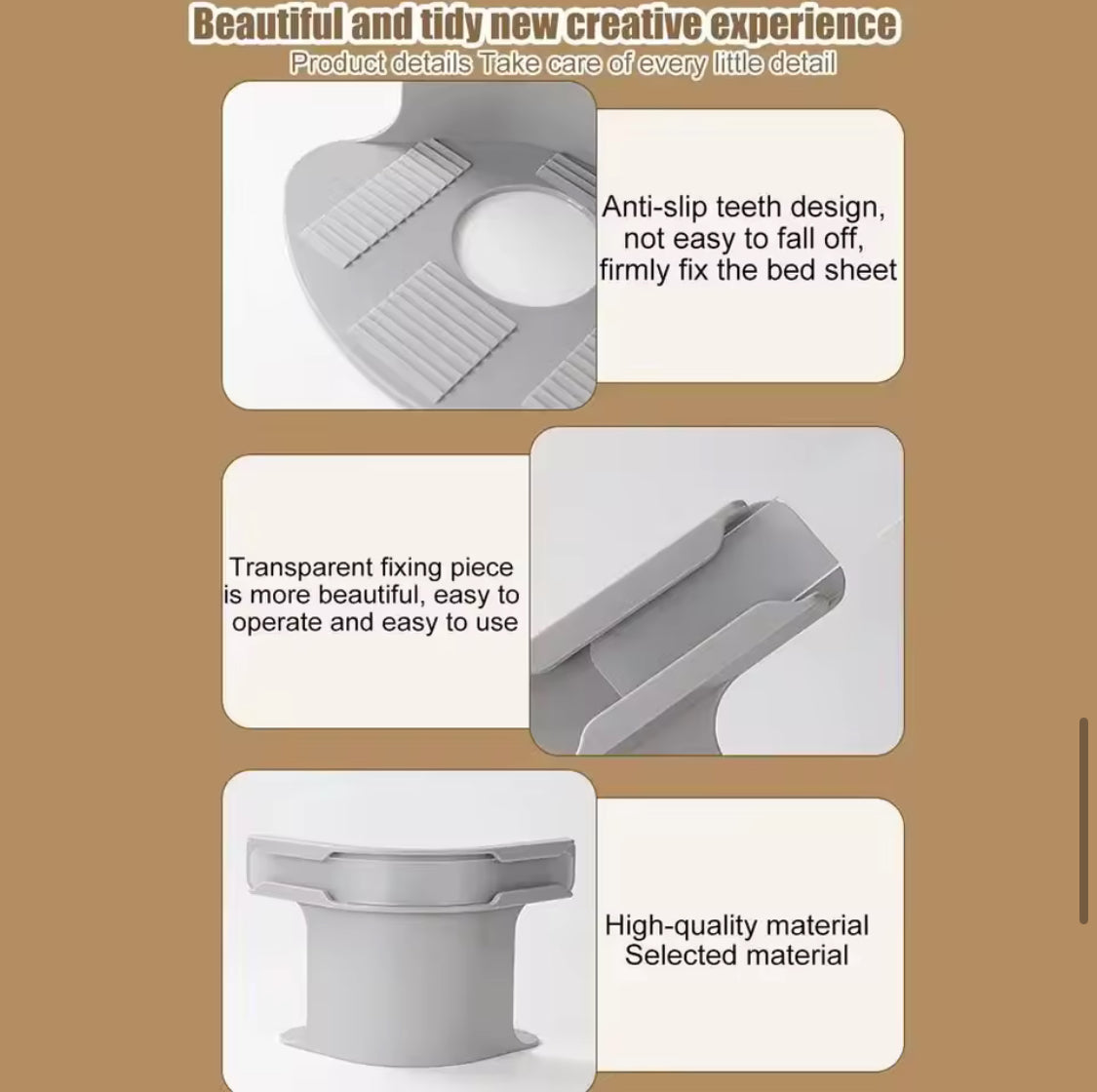 Beautiful and tidy new creative experience
Product details Take care of every little detail

Anti-slip teeth design, not easy to fall off, firmly fix the bed sheet

Transparent fixing piece is more beautiful, easy to operate and easy to use

High-quality material Selected material