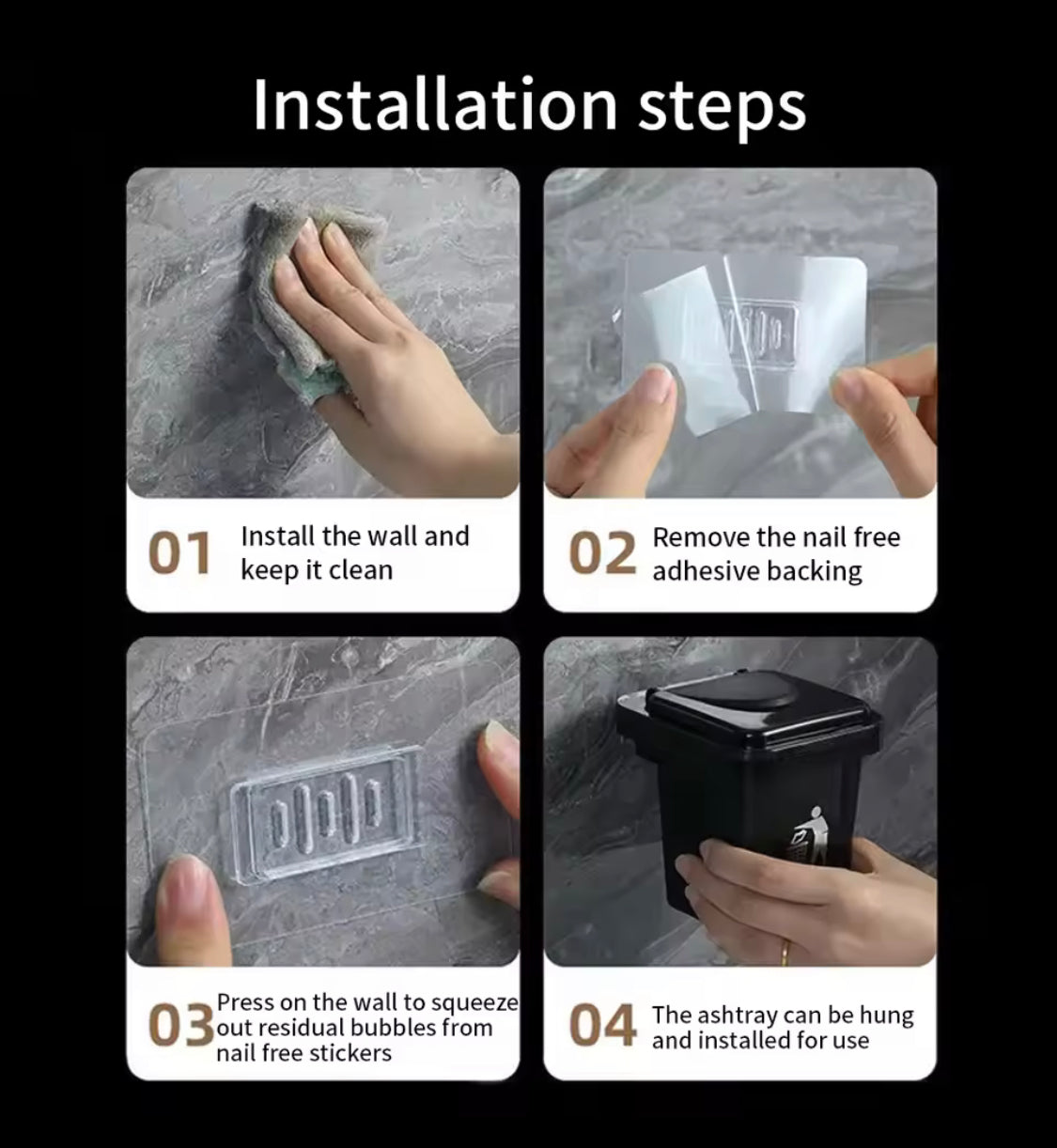 Installation steps

01 Install the wall and keep it clean

02 Remove the nail free adhesive backing

03 Press on the wall to squeeze out residual bubbles from nail free stickers

04 The ashtray can be hung and installed for use