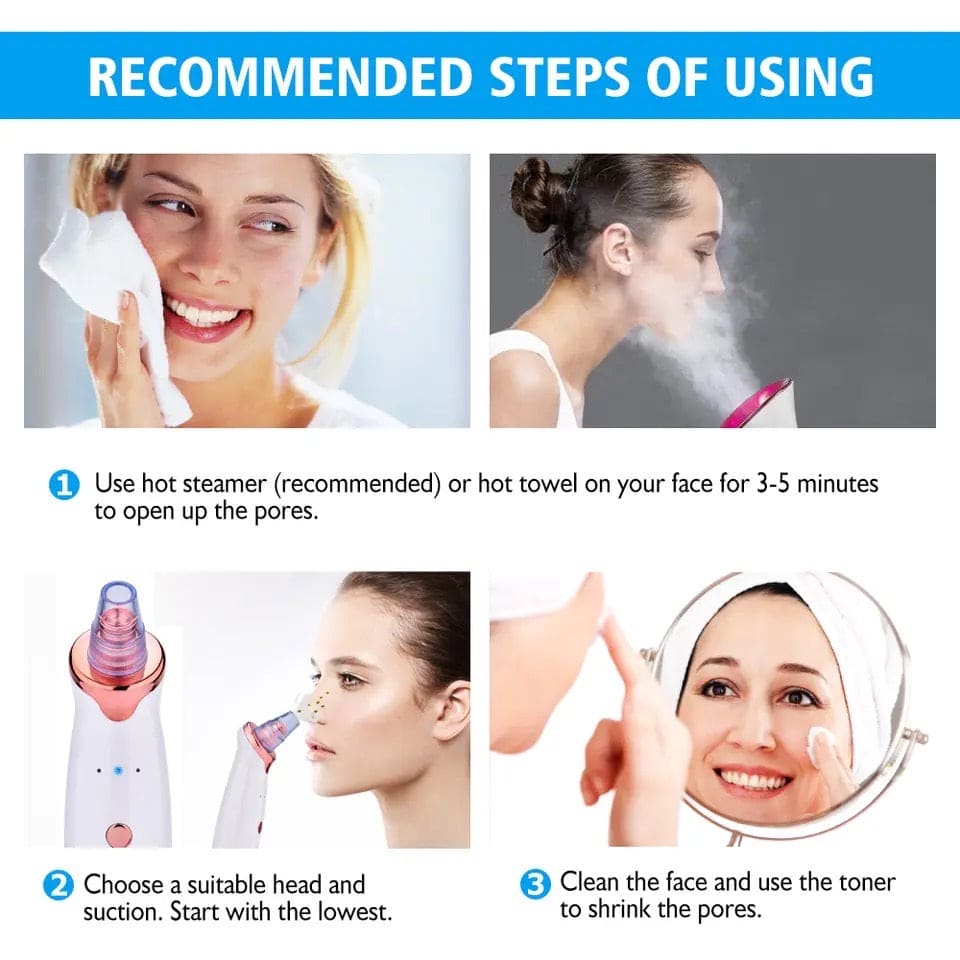 RECOMMENDED STEPS OF USING

1 Use hot steamer (recommended) or hot towel on your face for 3-5 minutes to open up the pores.

2 Choose a suitable head and suction. Start with the lowest.

3 Clean the face and use the toner to shrink the pores.