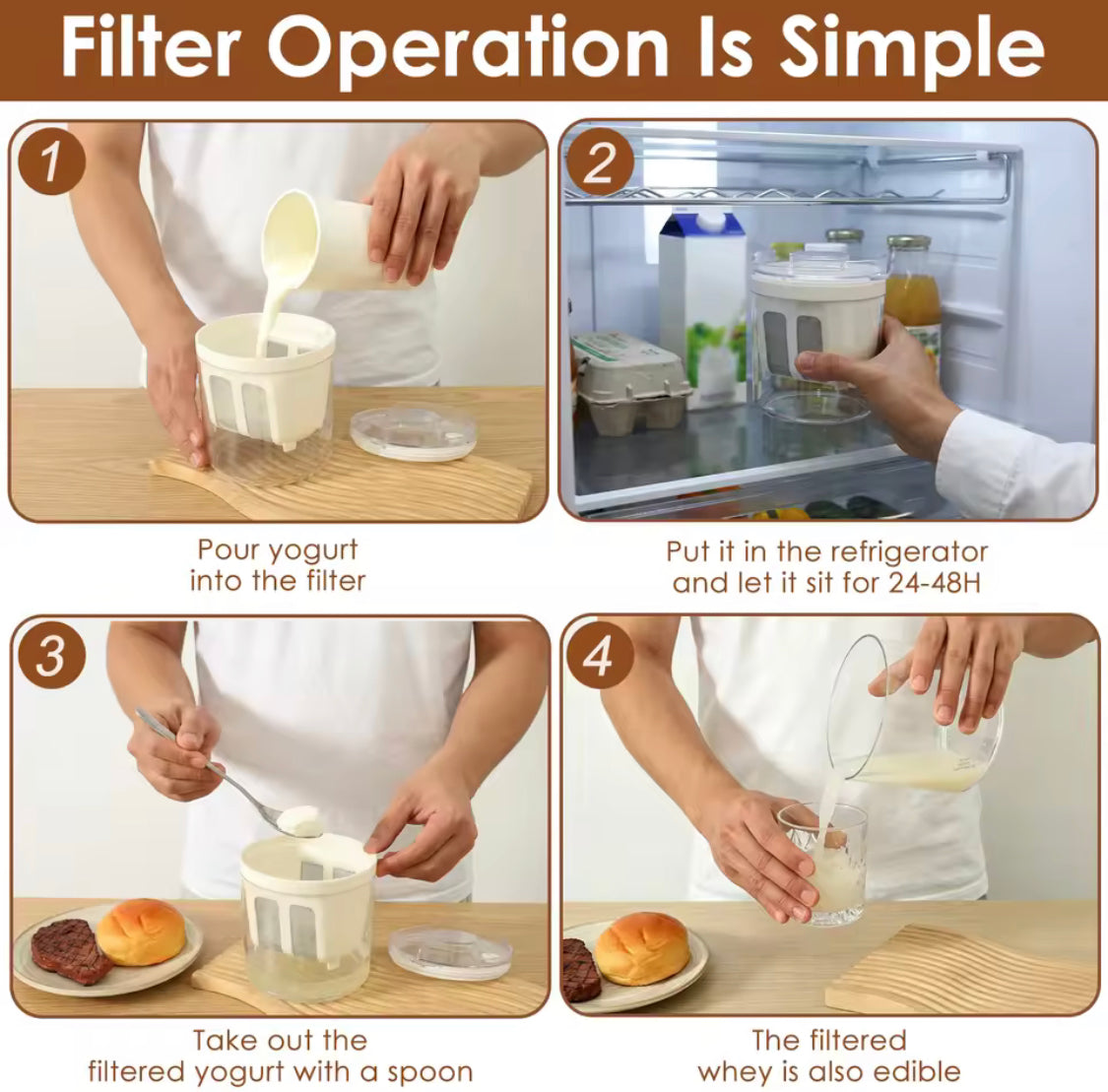 Filter Operation Is Simple

1

Pour yogurt into the filter

2

Put it in the refrigerator and let it sit for 24-48H

3

Take out the filtered yogurt with a spoon

4

The filtered whey is also edible