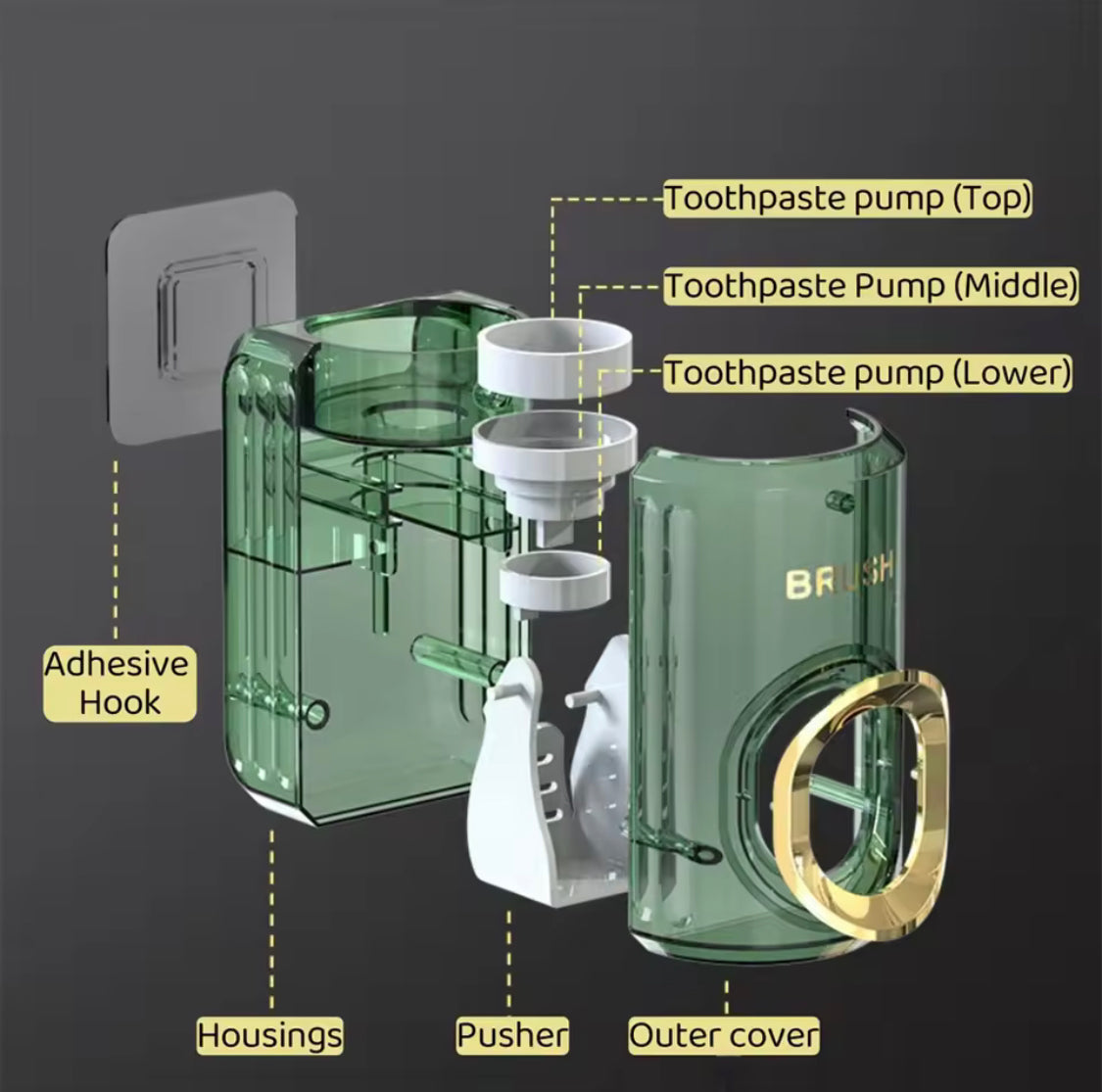 Toothpaste pump (Top)

Toothpaste Pump (Middle)

Toothpaste pump (Lower)

BRUSH

Adhesive Hook

Housings

Pusher

Outer cover