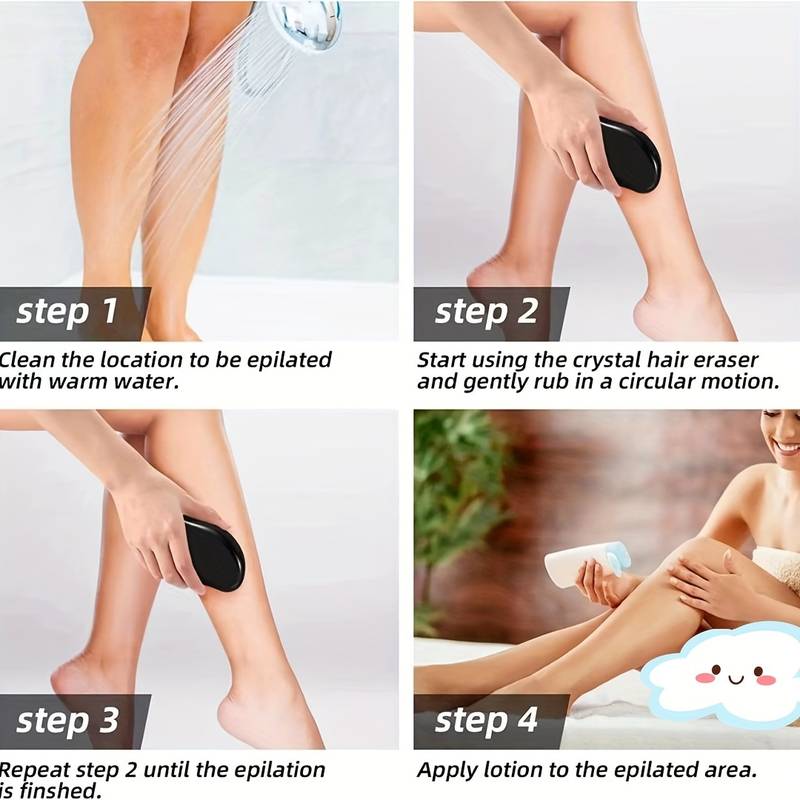 step 1

Clean the location to be epilated with warm water.

step 2

Start using the crystal hair eraser and gently rub in a circular motion.

step 3

Repeat step 2 until the epilation is finshed.

step 4

Apply lotion to the epilated area.