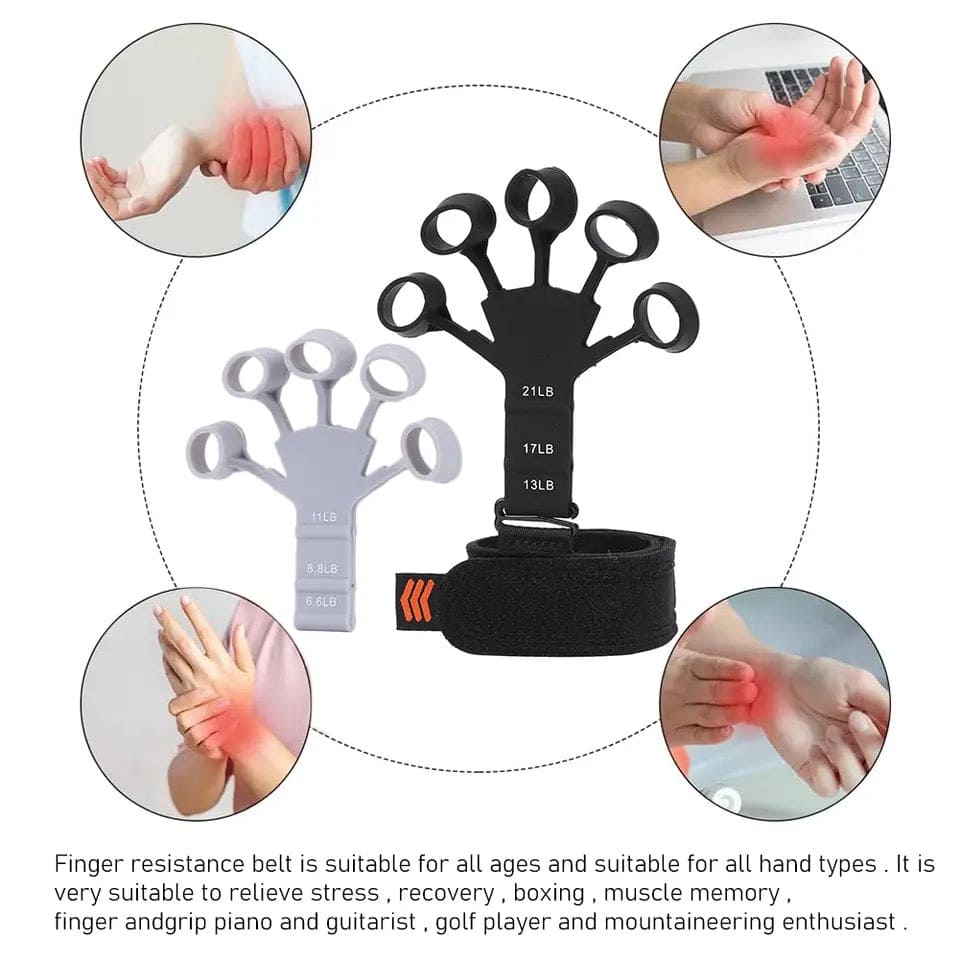 21LB
17LB
13LB

11LB
8.8LB
6.6LB

Finger resistance belt is suitable for all ages and suitable for all hand types . It is very suitable to relieve stress , recovery , boxing , muscle memory , finger andgrip piano and guitarist , golf player and mountaineering enthusiast .