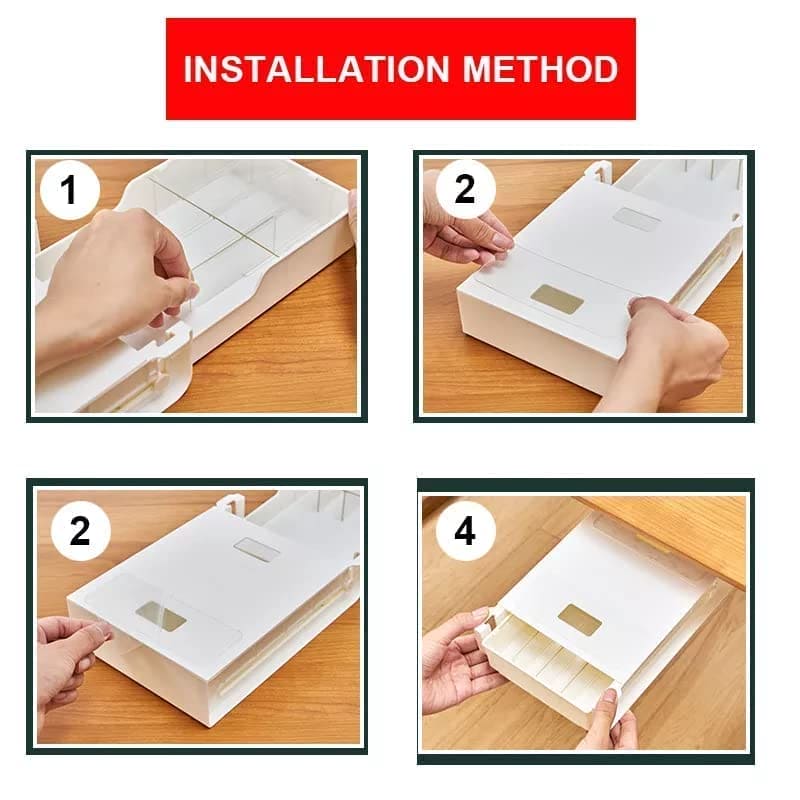 INSTALLATION METHOD

1

2

2

4