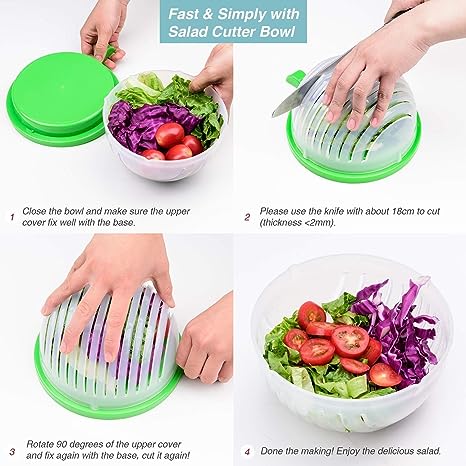 Fast & Simply with Salad Cutter Bowl

1 Close the bowl and make sure the upper cover fix well with the base.

2 Please use the knife with about 18cm to cut (thickness <2mm).

3 Rotate 90 degrees of the upper cover and fix again with the base, cut it again!

4 Done the making! Enjoy the delicious salad.