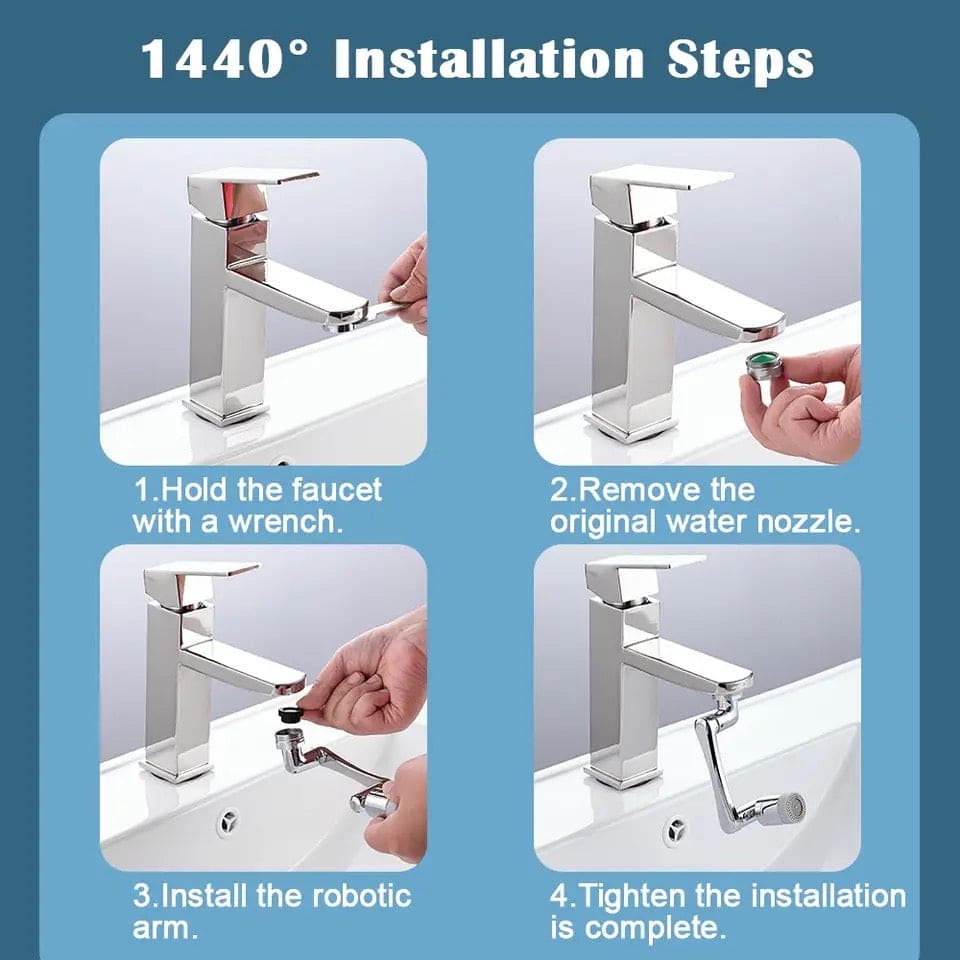 1440° Installation Steps

1.Hold the faucet with a wrench.

2.Remove the original water nozzle.

3.Install the robotic arm.

4.Tighten the installation is complete.