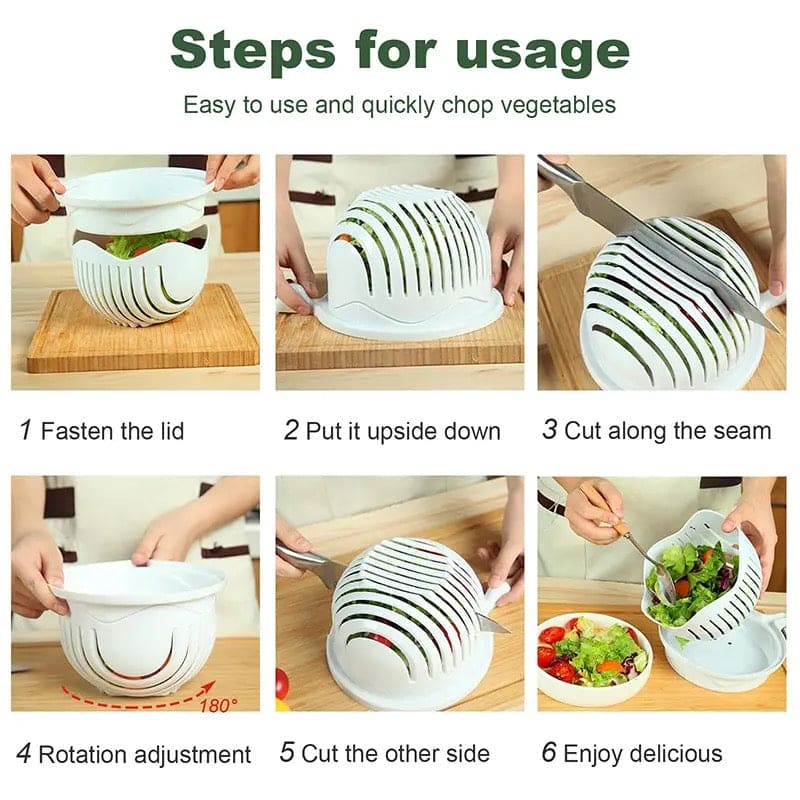 Steps for usage

Easy to use and quickly chop vegetables

1 Fasten the lid

2 Put it upside down

3 Cut along the seam

180°

4 Rotation adjustment

5 Cut the other side

6 Enjoy delicious