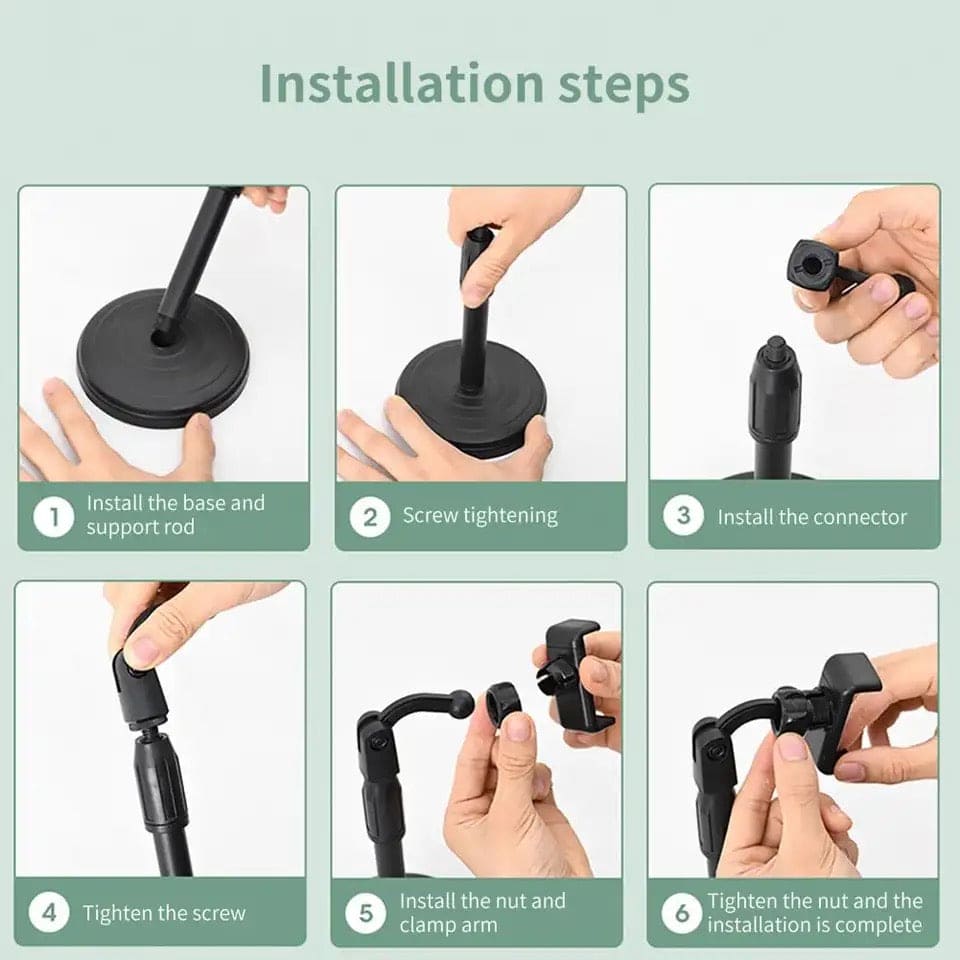 Installation steps

1 Install the base and support rod

2 Screw tightening

3 Install the connector

4 Tighten the screw

5 Install the nut and clamp arm

6 Tighten the nut and the installation is complete