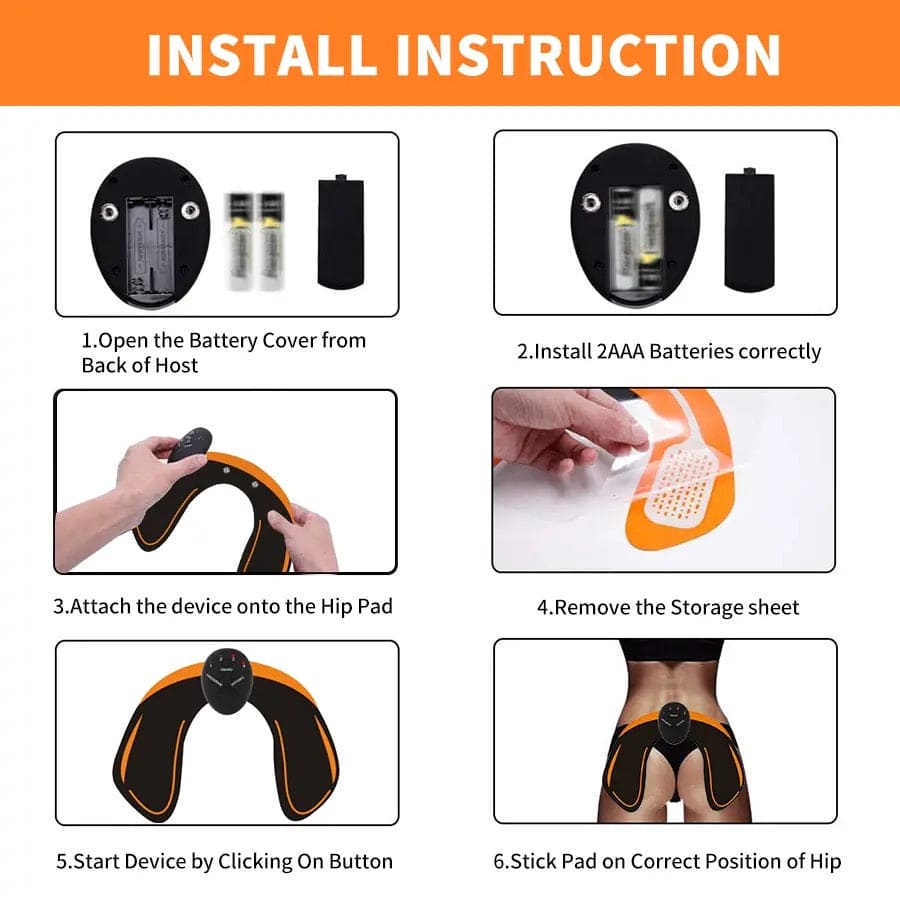 INSTALL INSTRUCTION

1.Open the Battery Cover from Back of Host

2.Install 2AAA Batteries correctly

3.Attach the device onto the Hip Pad

4.Remove the Storage sheet

5.Start Device by Clicking On Button

6.Stick Pad on Correct Position of Hip