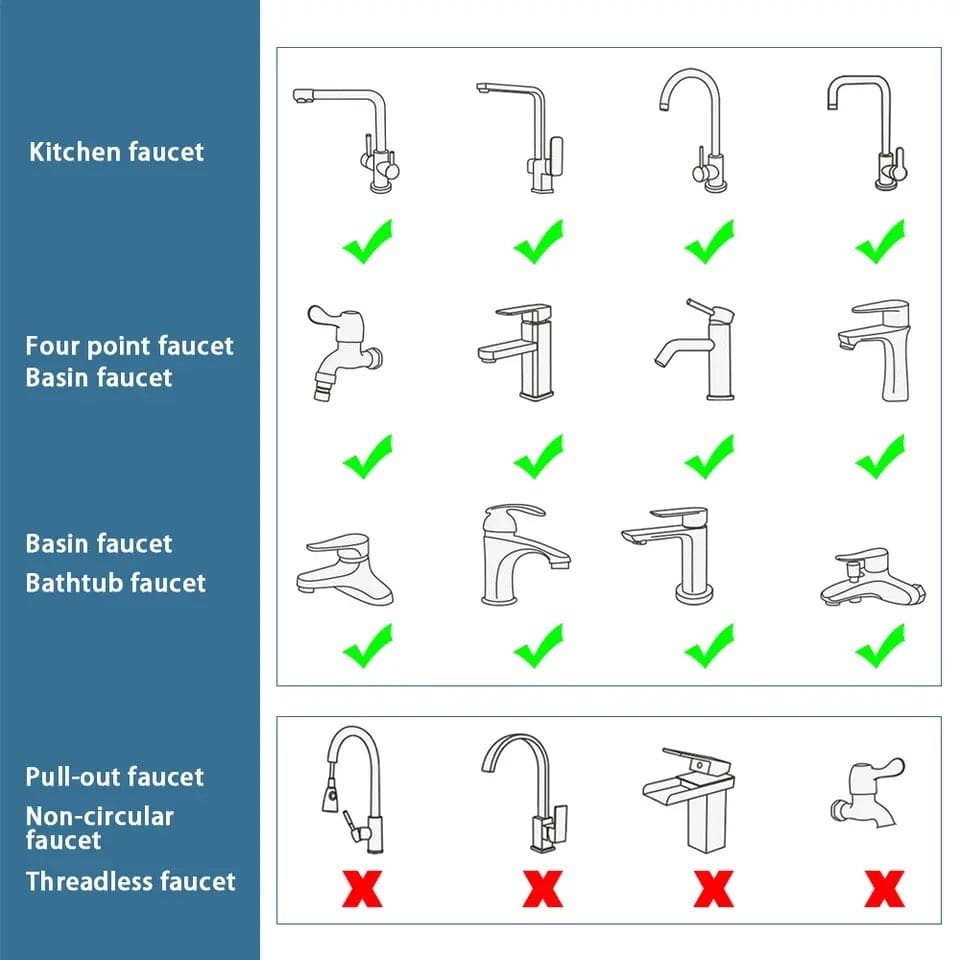 Kitchen faucet

Four point faucet
Basin faucet

Basin faucet
Bathtub faucet

Pull-out faucet
Non-circular faucet
Threadless faucet