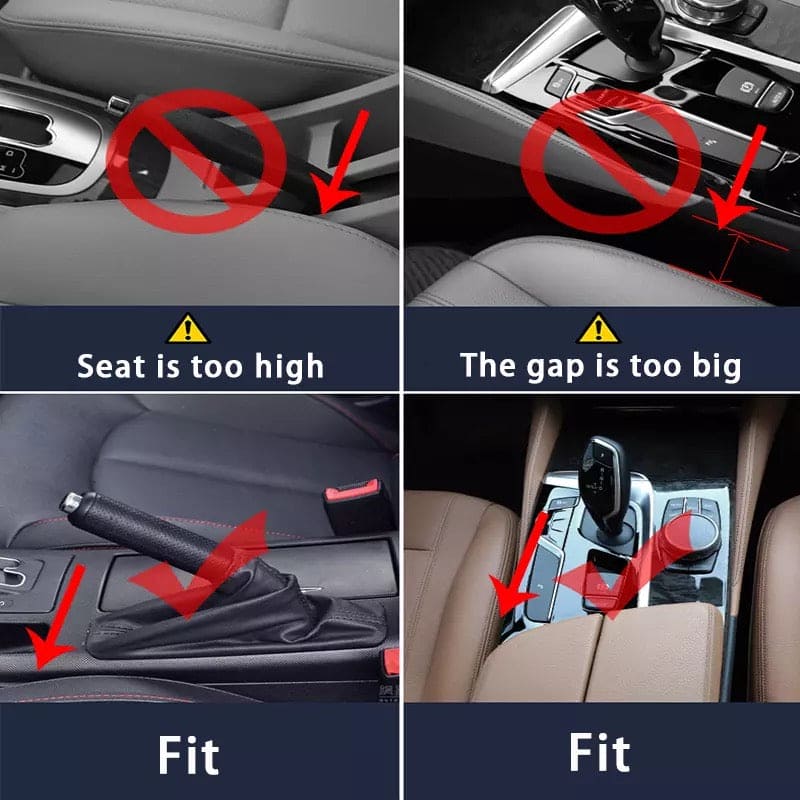 Seat is too high

The gap is too big

Fit

Fit