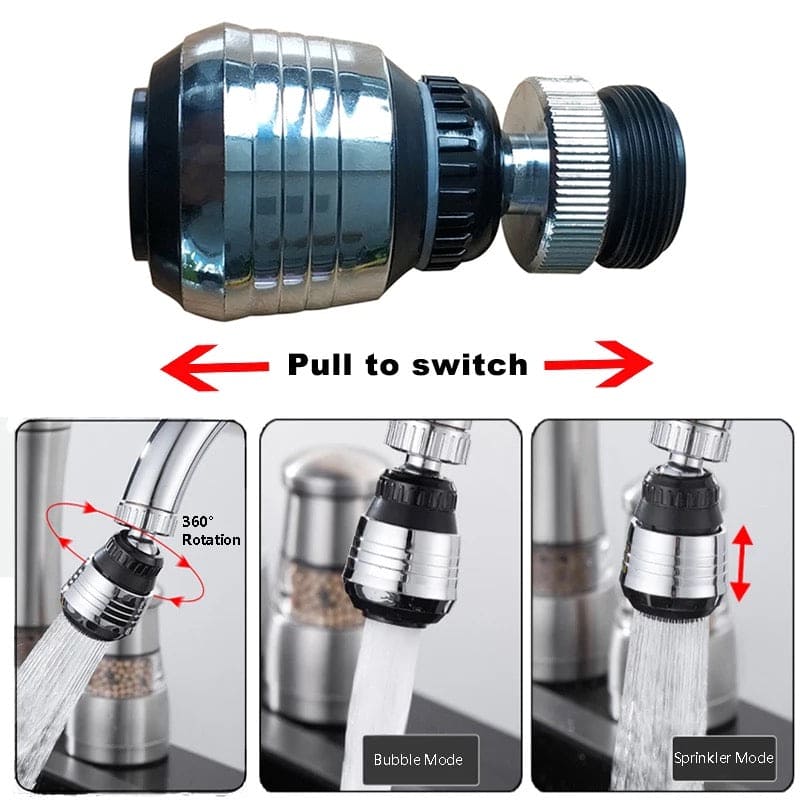 Pull to switch

360° Rotation

Bubble Mode

Sprinkler Mode