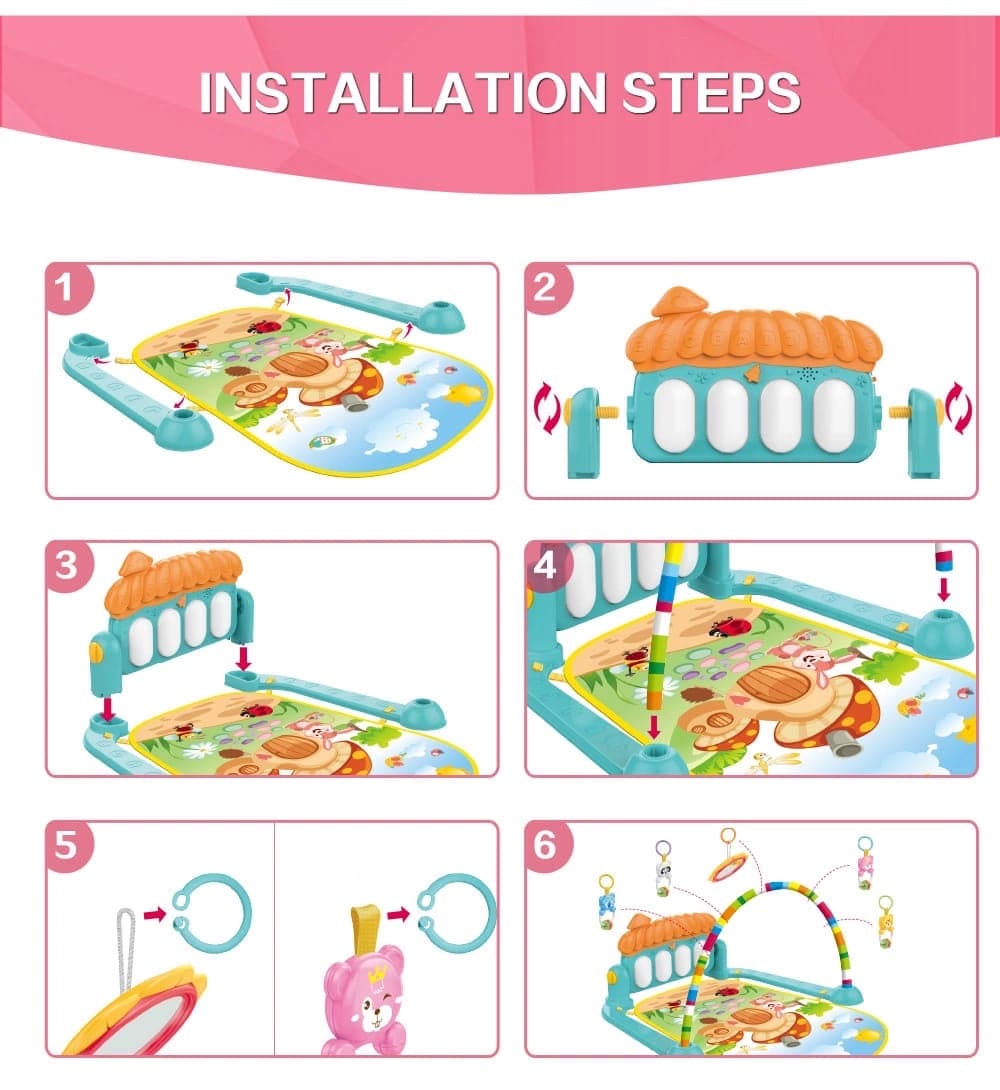 INSTALLATION STEPS

1

2

3

4

5

6