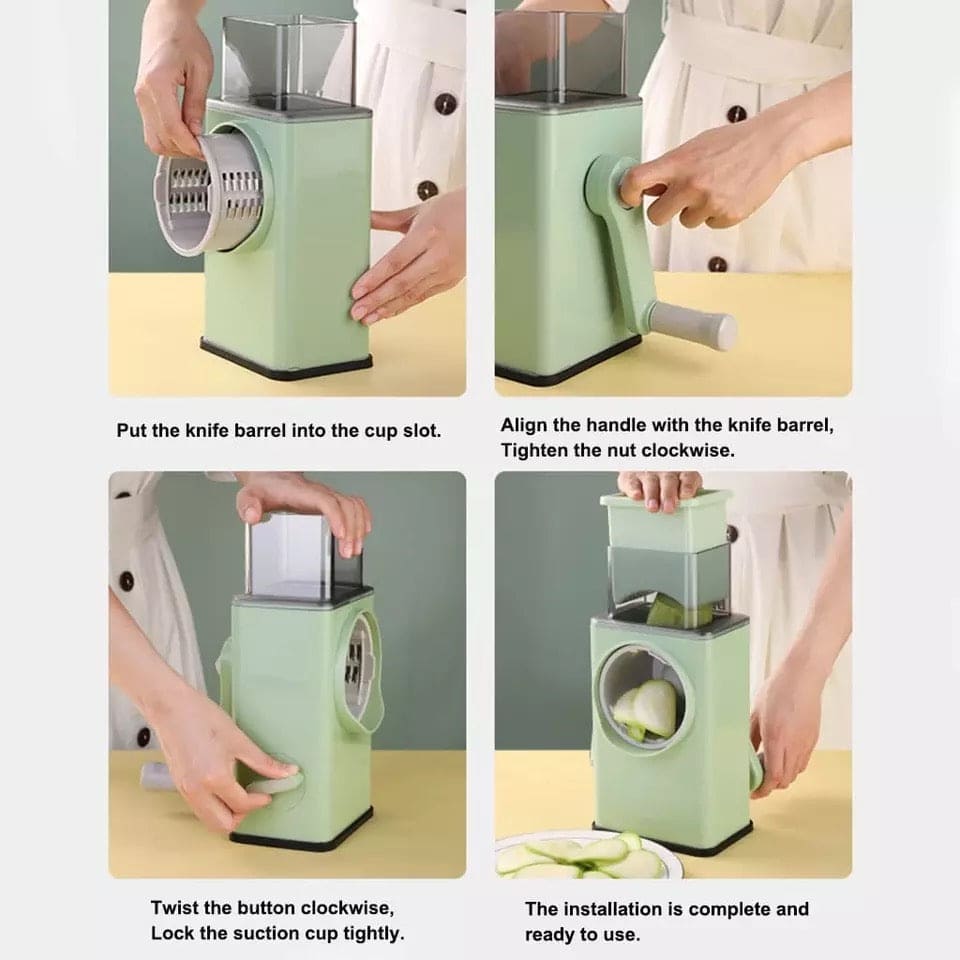 Put the knife barrel into the cup slot.

Align the handle with the knife barrel,
Tighten the nut clockwise.

Twist the button clockwise,
Lock the suction cup tightly.

The installation is complete and ready to use.