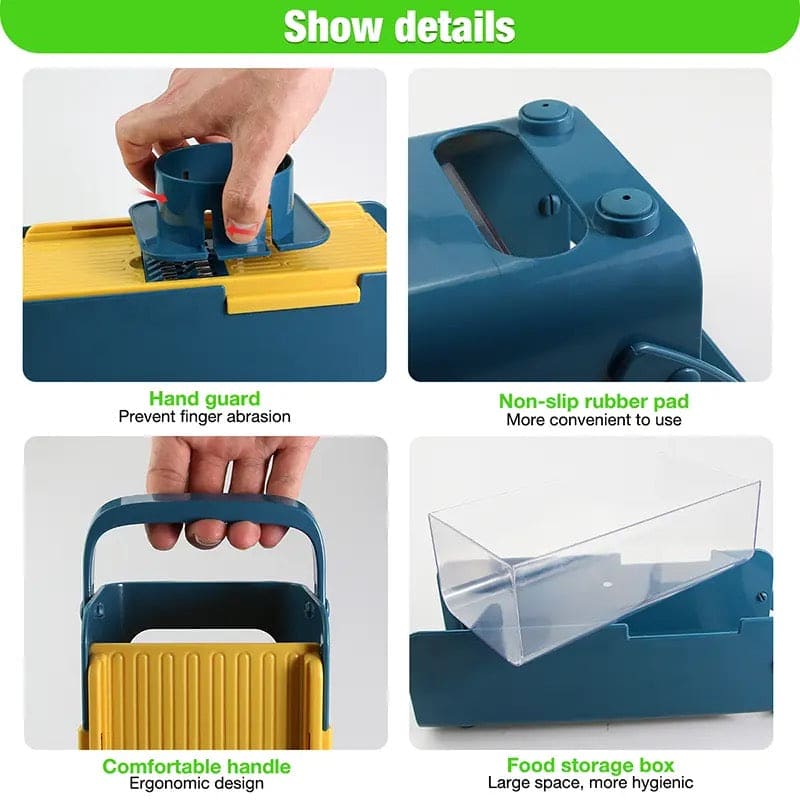 Show details

Hand guard
Prevent finger abrasion

Non-slip rubber pad
More convenient to use

Comfortable handle
Ergonomic design

Food storage box
Large space, more hygienic