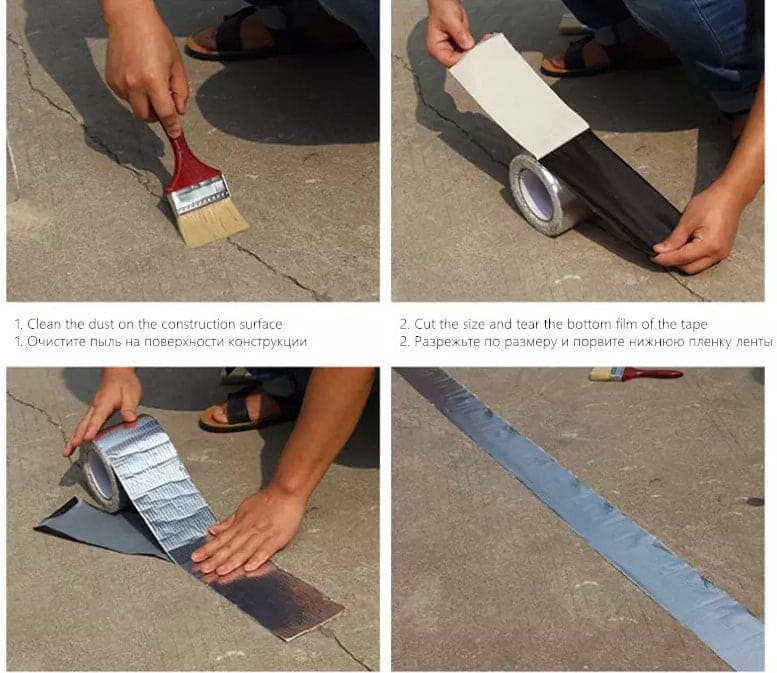 1. Clean the dust on the construction surface
1. Очистите пыль на поверхности конструкции

2. Cut the size and tear the bottom film of the tape
2. Разрежьте по размеру и порвите нижнюю пленку ленты