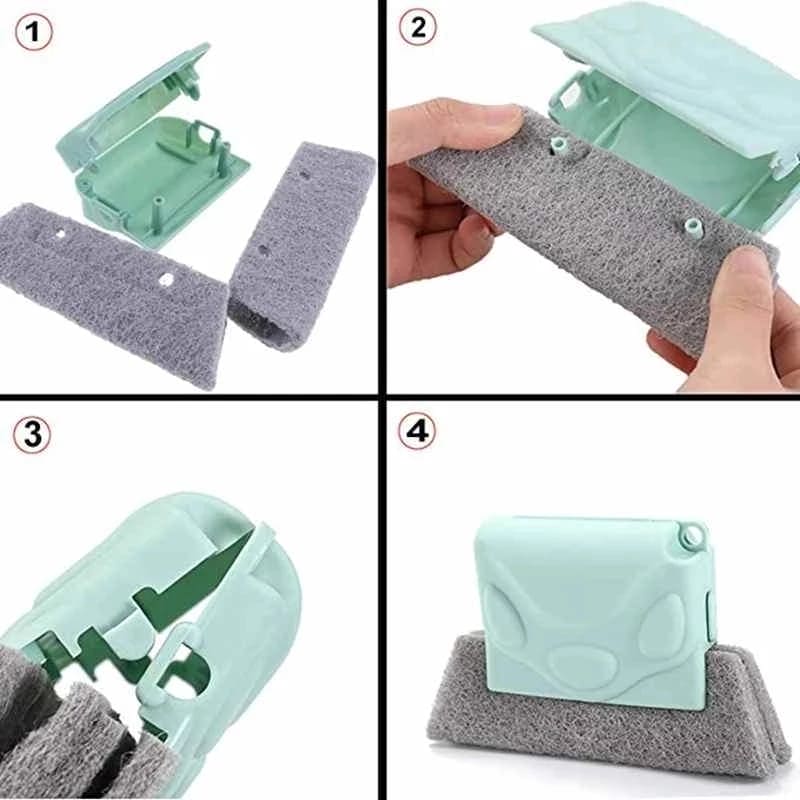 1

2

3

4