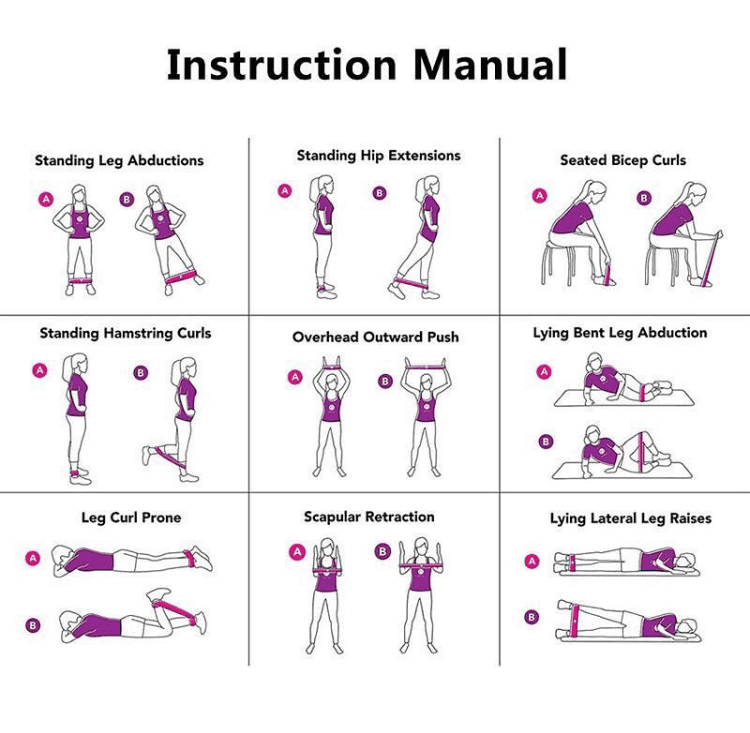 Instruction Manual

Standing Leg Abductions

A B

Standing Hip Extensions

A B

Seated Bicep Curls

A B

Standing Hamstring Curls

A B

Overhead Outward Push

A B

Lying Bent Leg Abduction

A

B

Leg Curl Prone

A

B

Scapular Retraction

A B

Lying Lateral Leg Raises

A

B